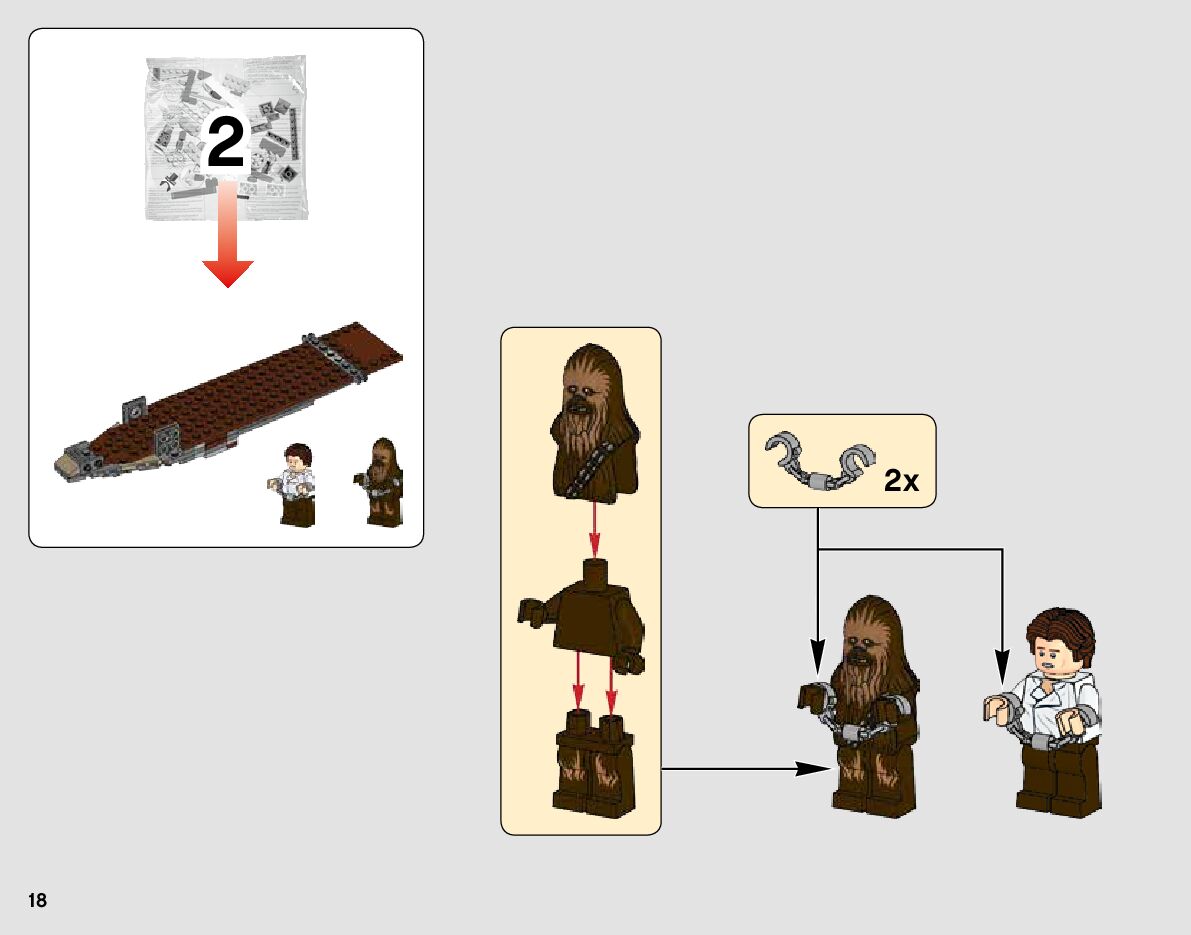 2

2x

18