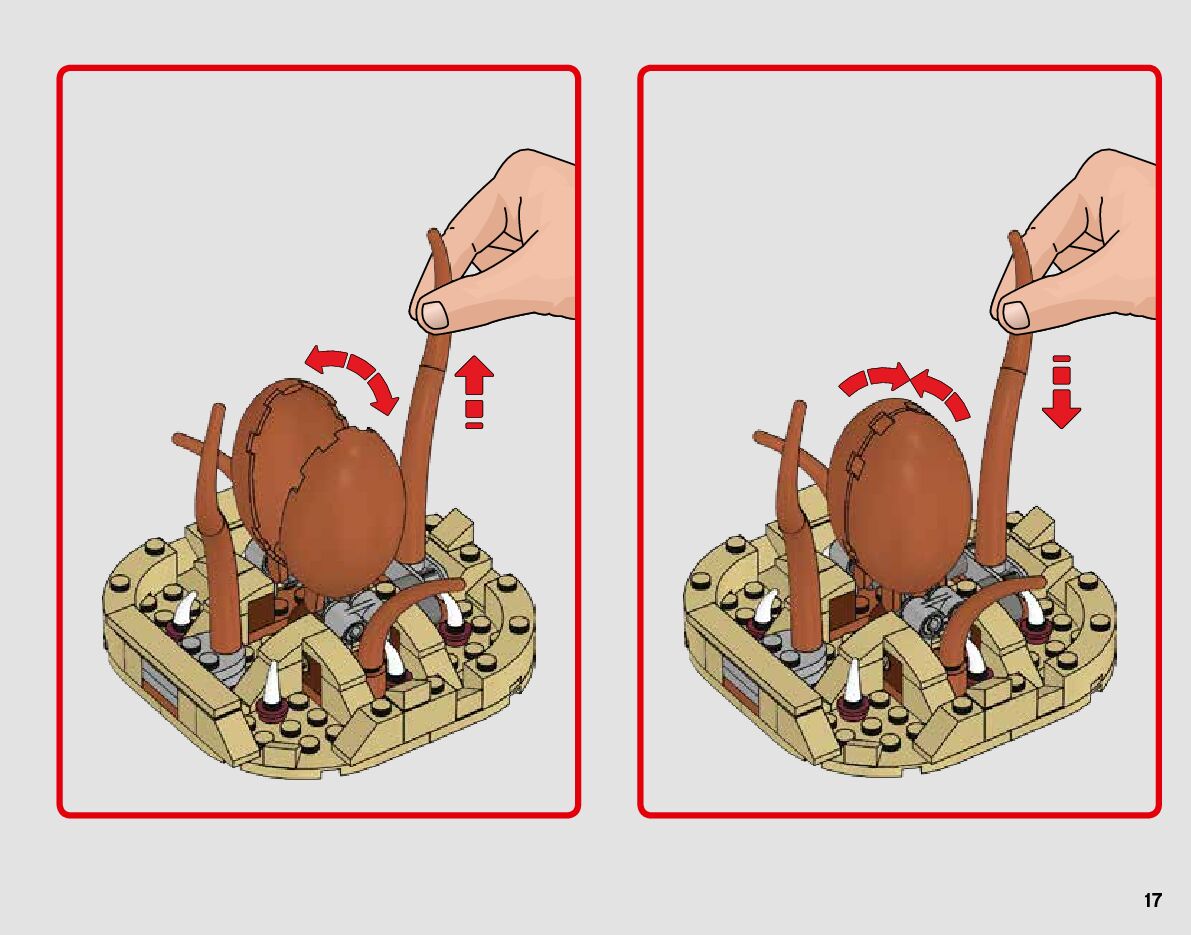 17