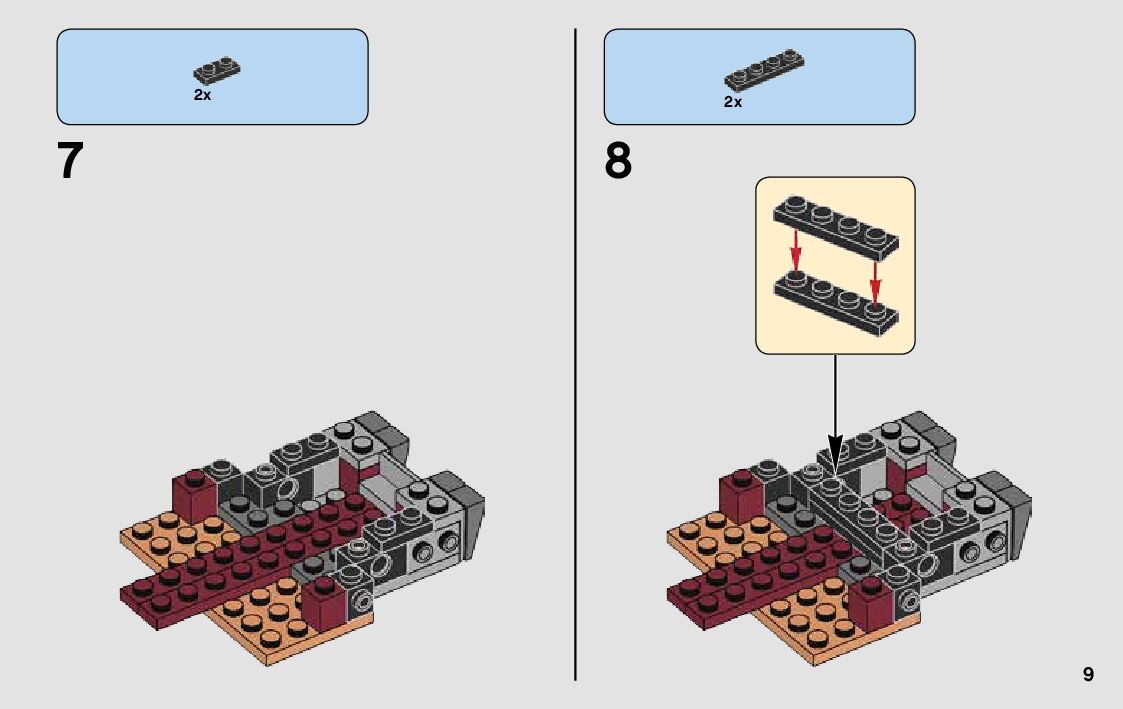 2x

7

2x

8

9