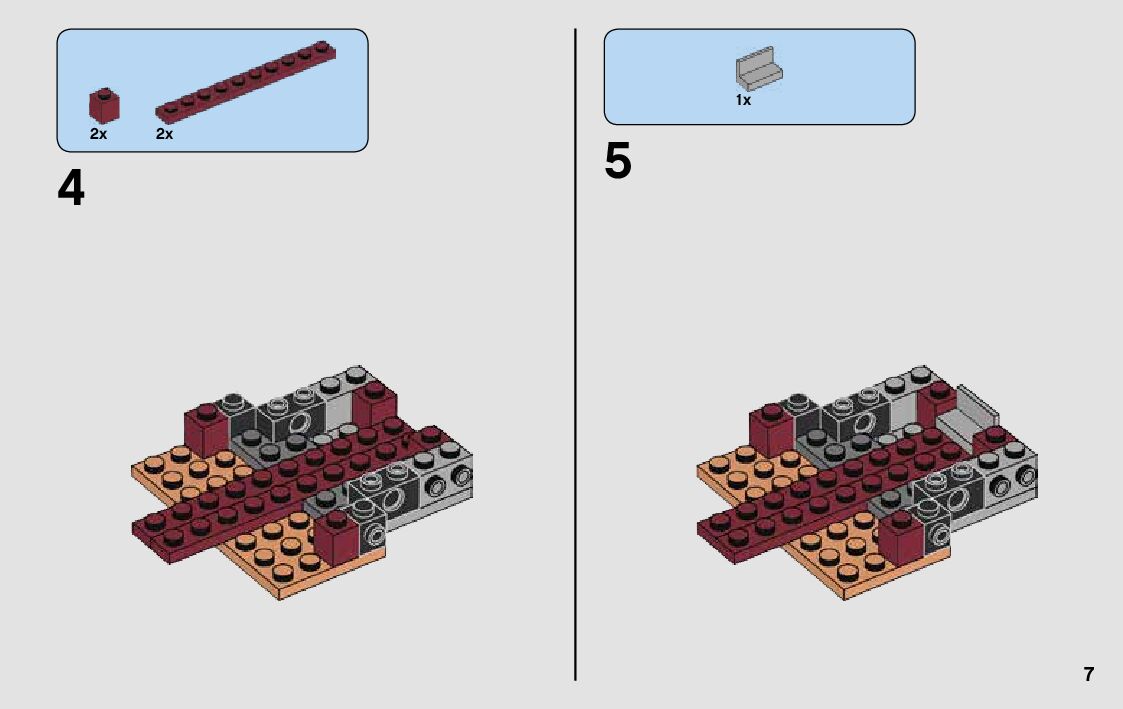 2x 2x

4

1x

5

7