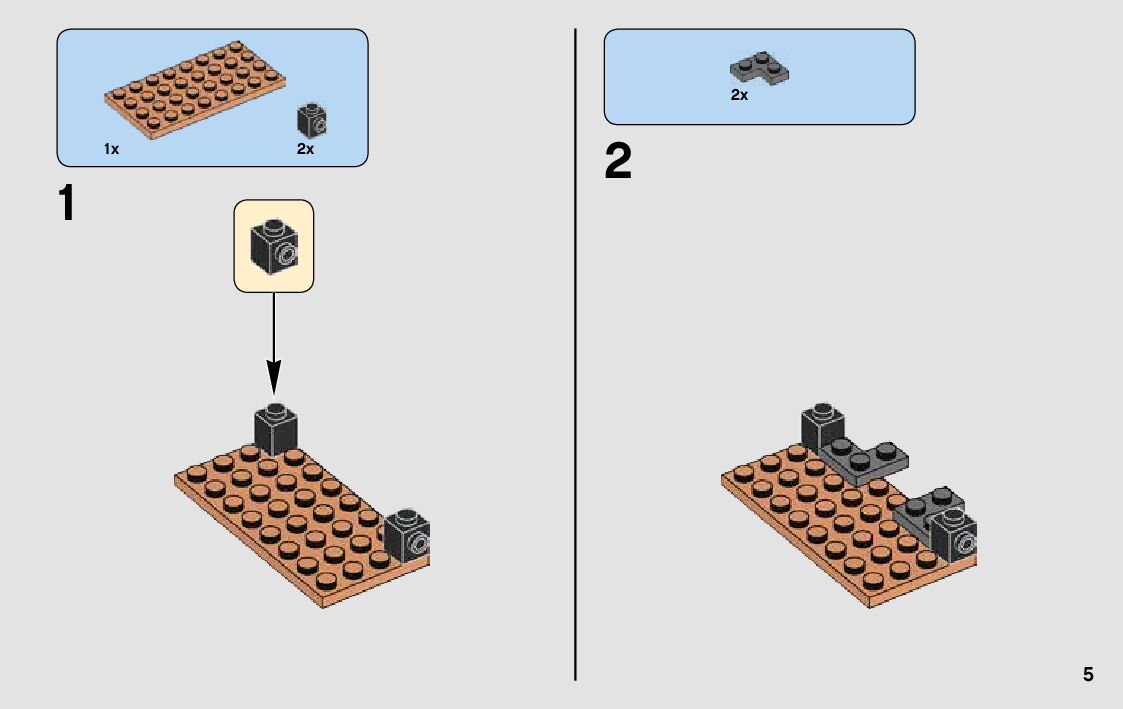 1x
2x

1

2x

2

5