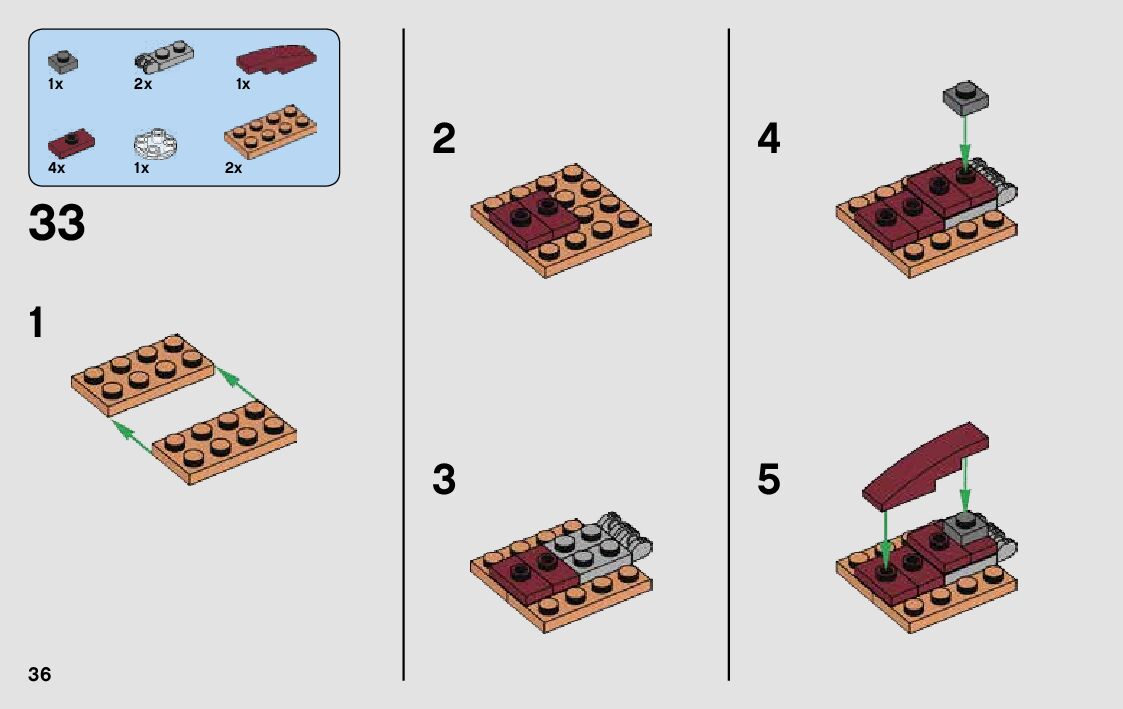 1x 2x 1x

4x 1x 2x

33

1

2

3

4

5

36