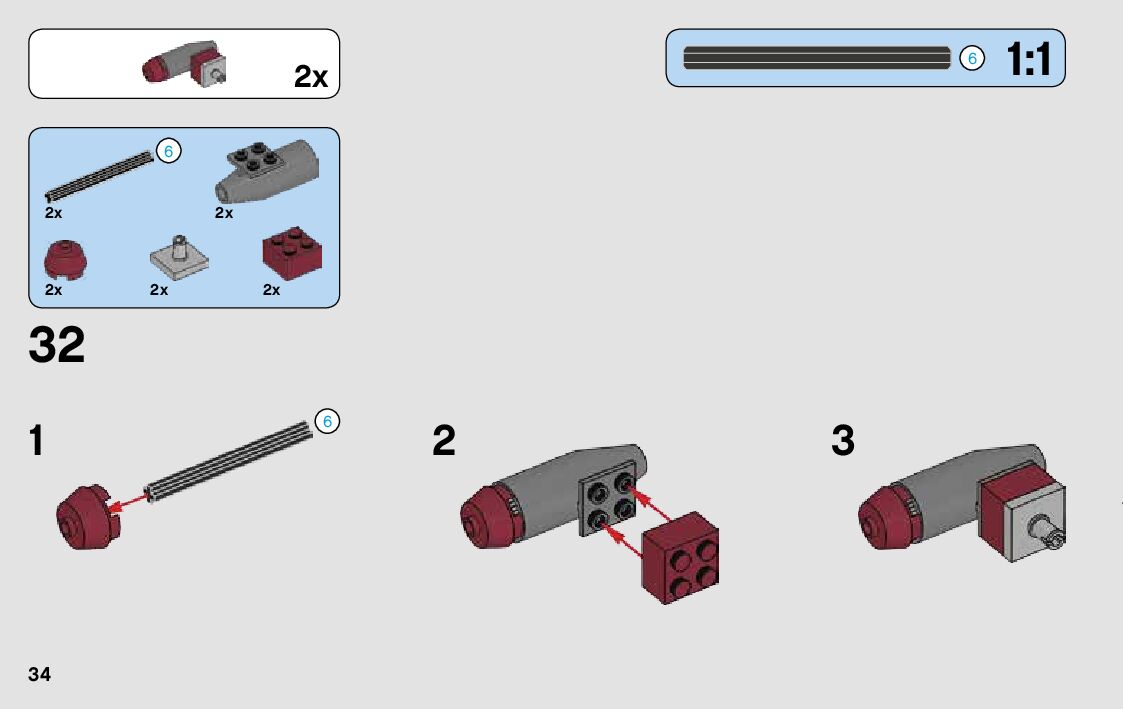 2x

6 1:1

6
2x
2x
2x
2x
2x

32

1
6

2

3

34