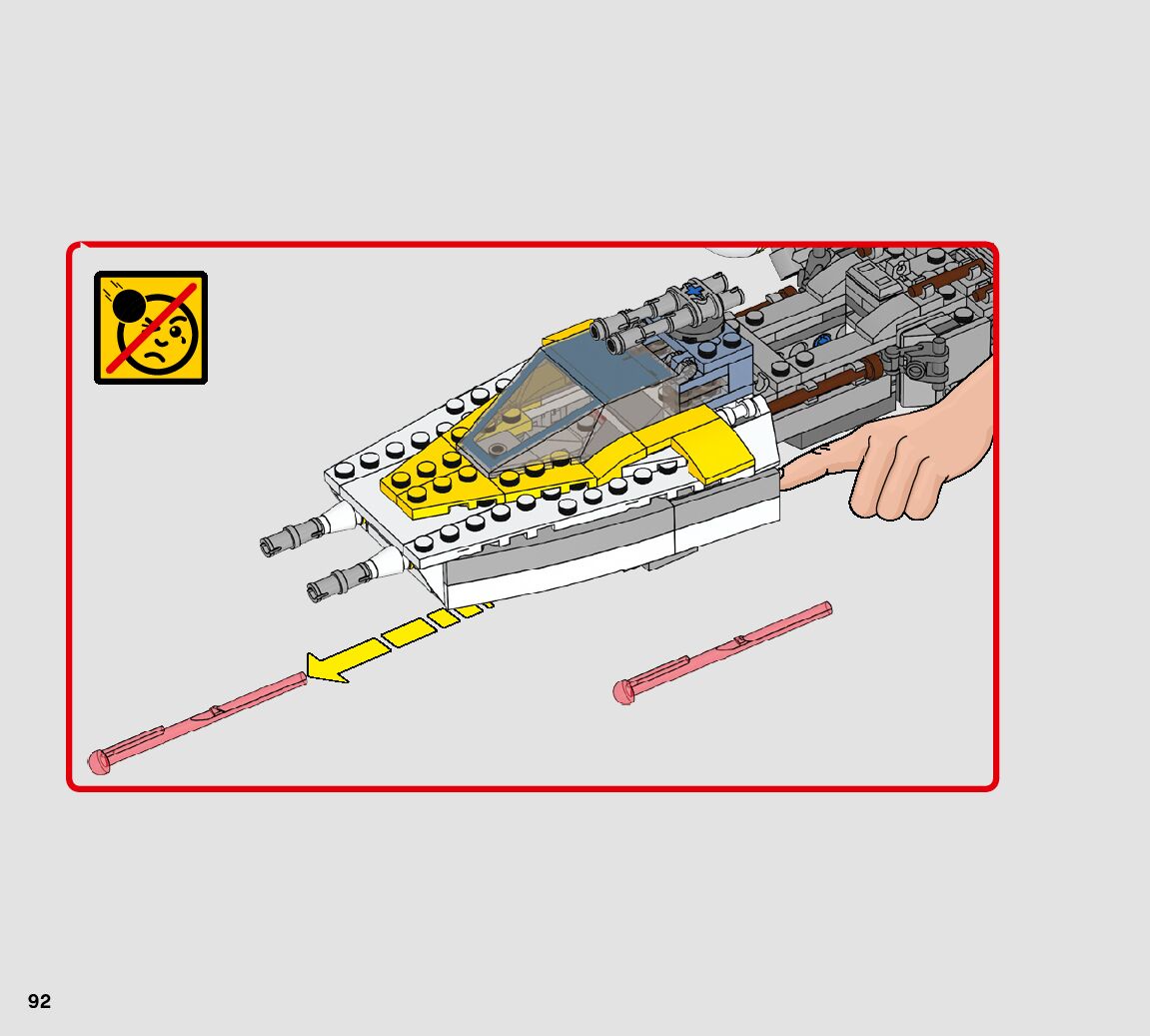 92