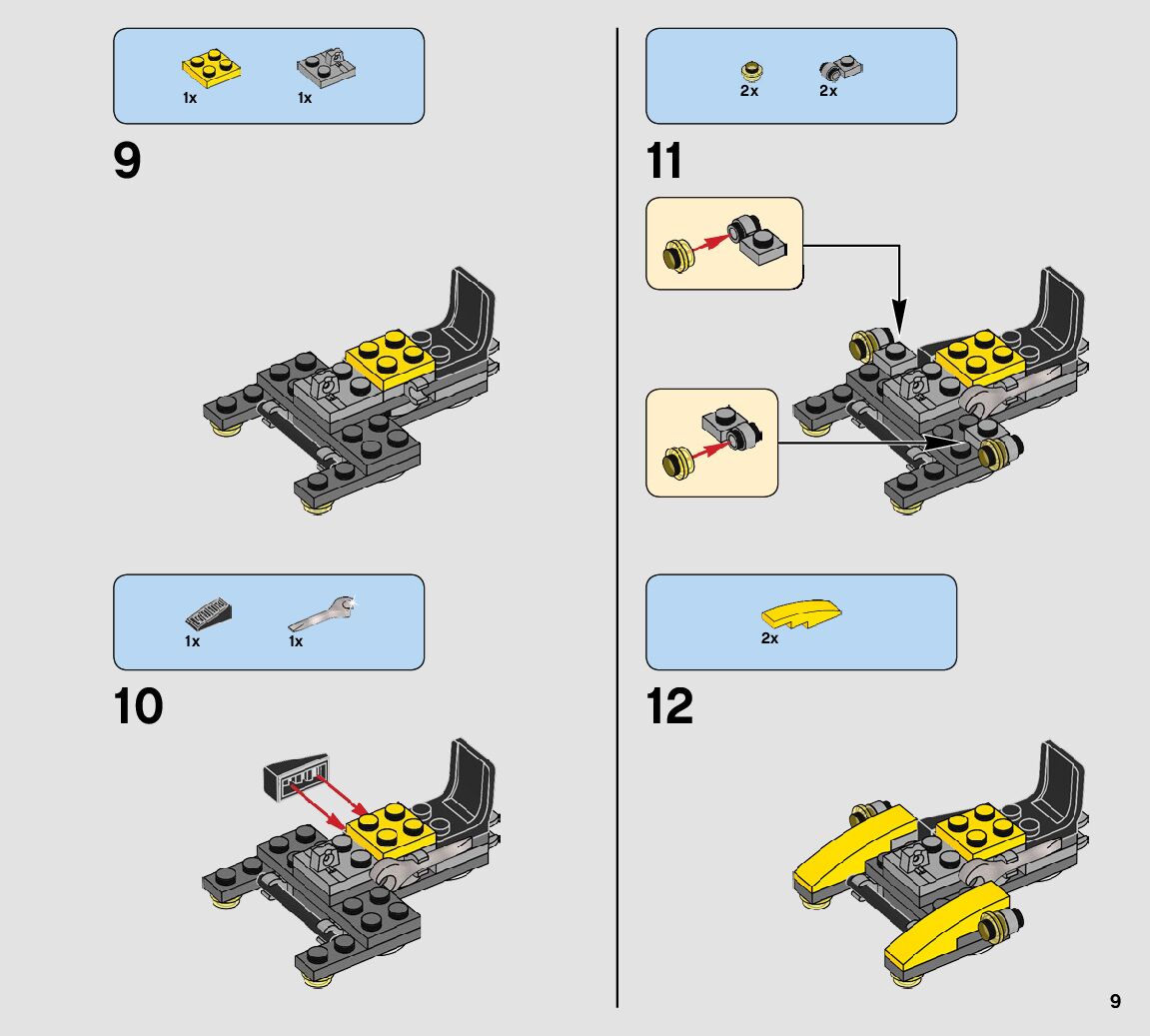 1x 1x

9

1x 1x

10

2x 2x

11

2x

12

9