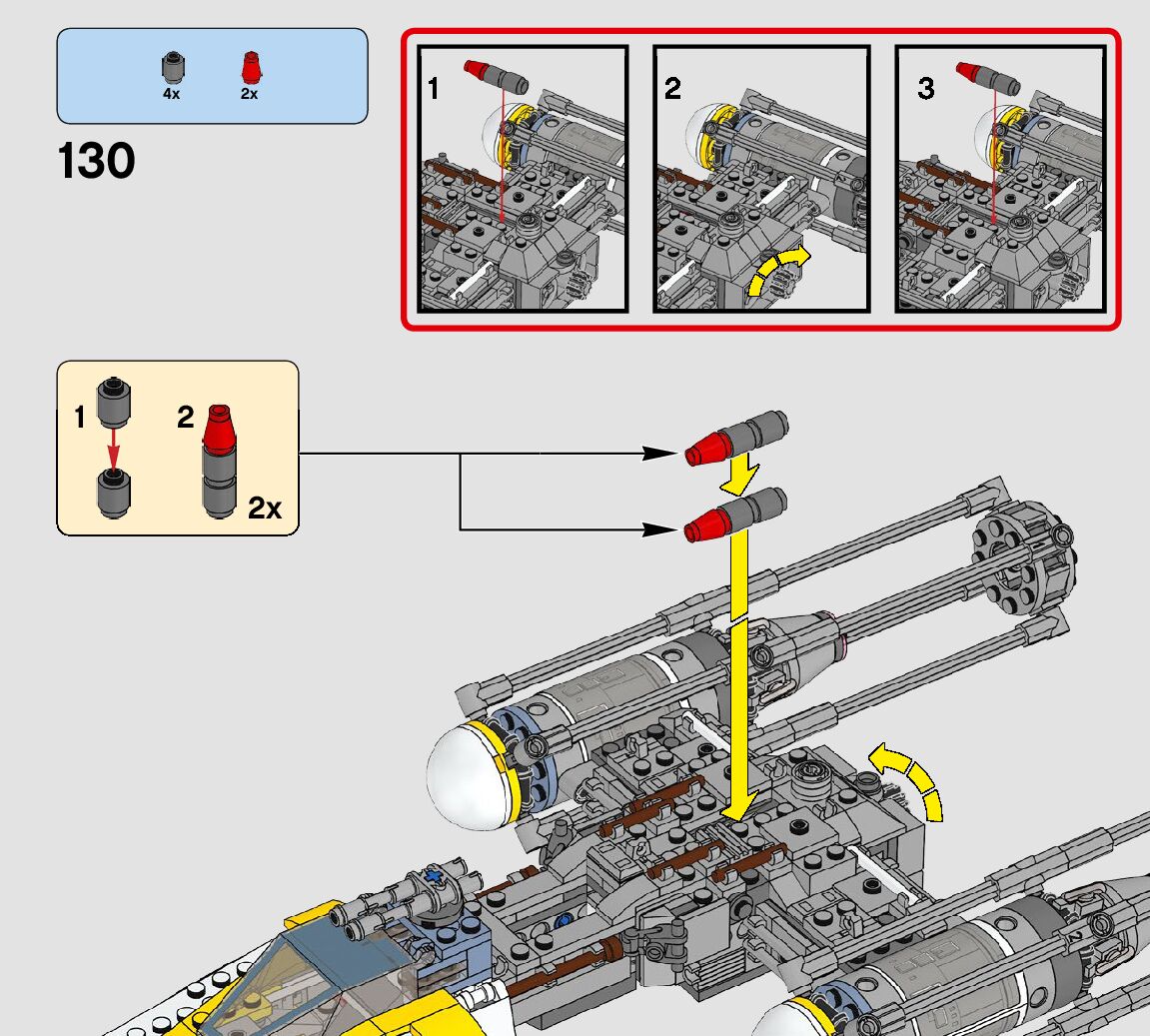 4x 2x

130

1

2

3

1

2

2x