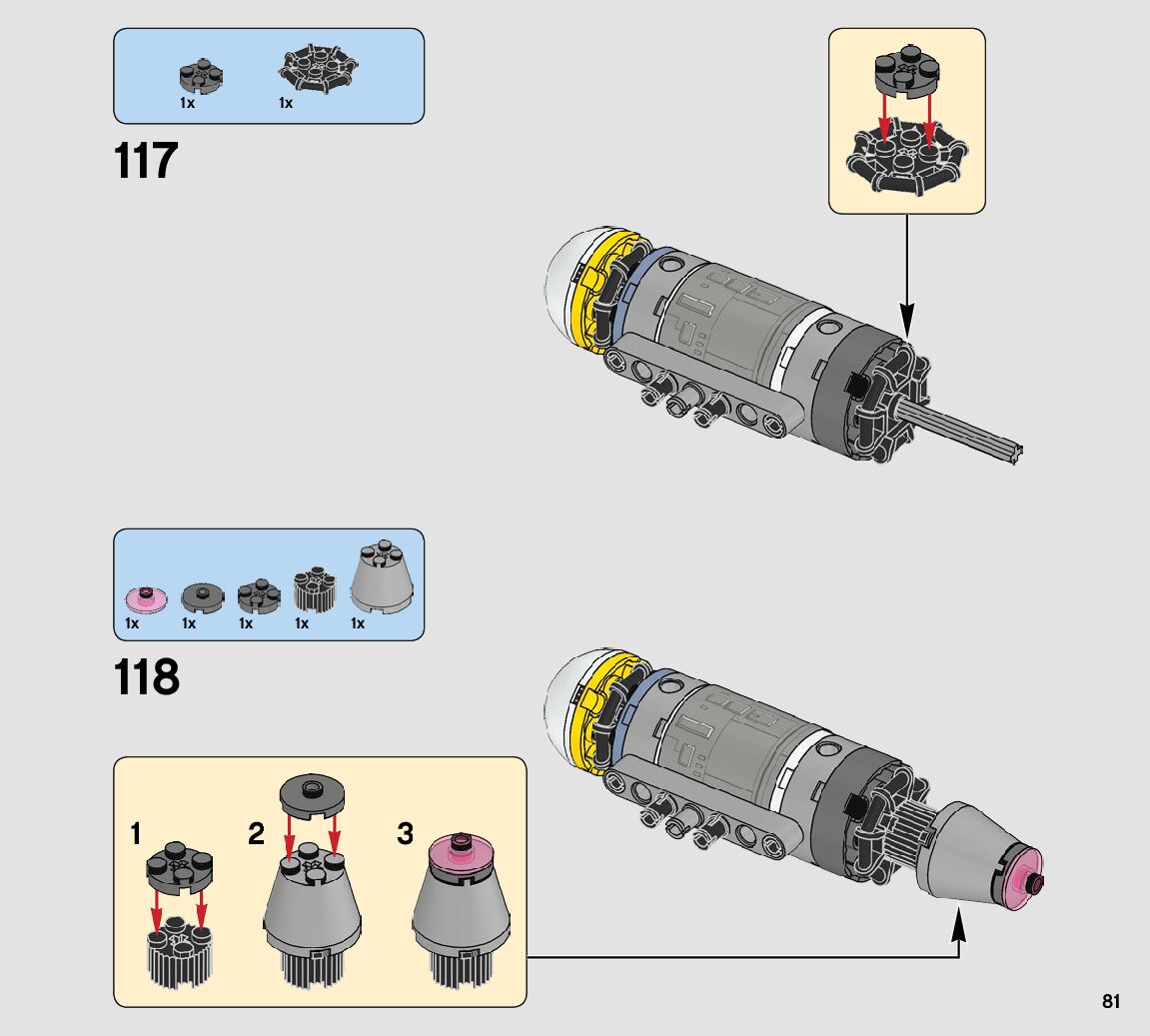 1x 1x

117

1x 1x 1x 1x 1x

118

1

2

3

81