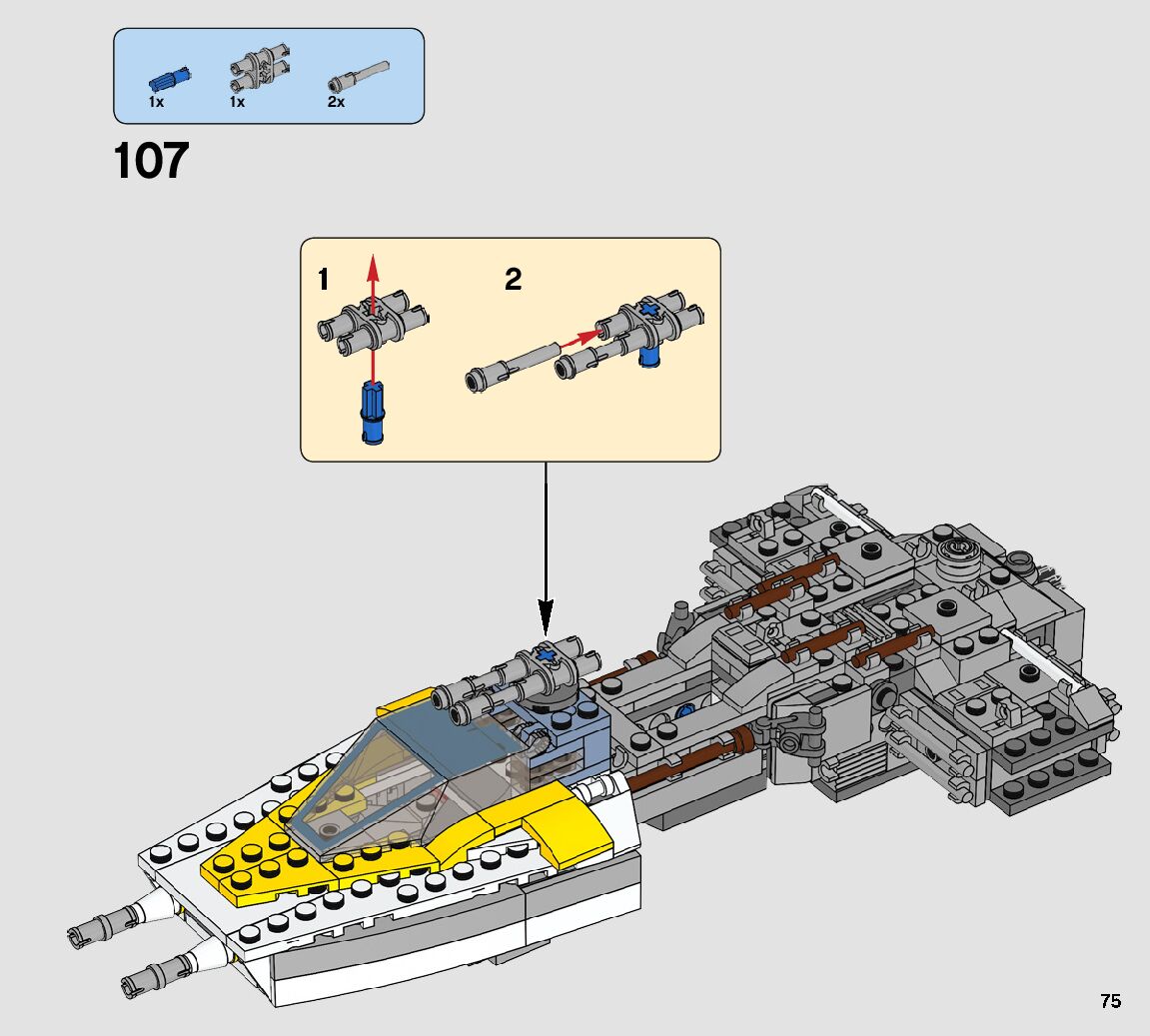 1x 1x 2x

107

1

2

75