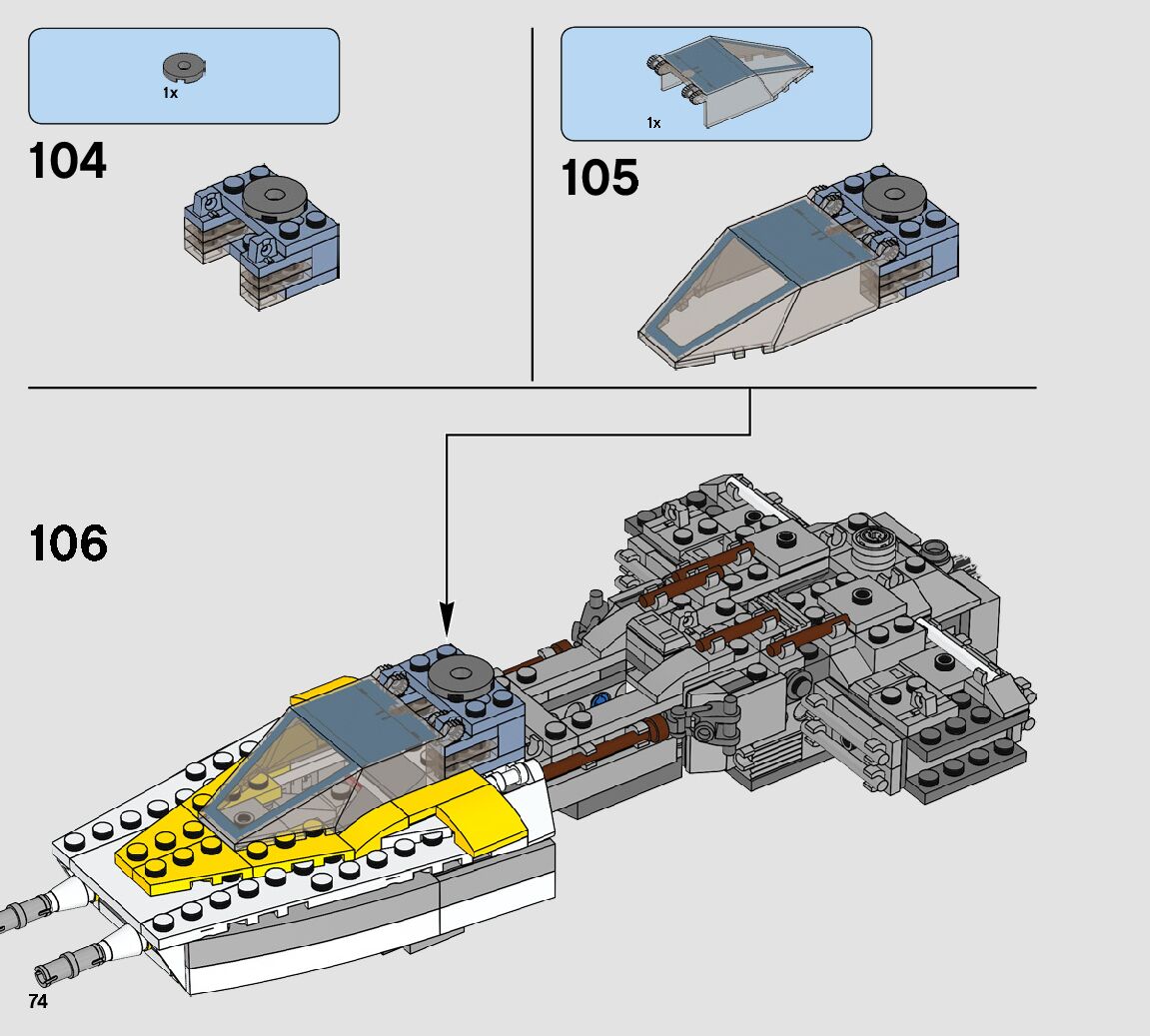 1x

104

1x

105

106

74