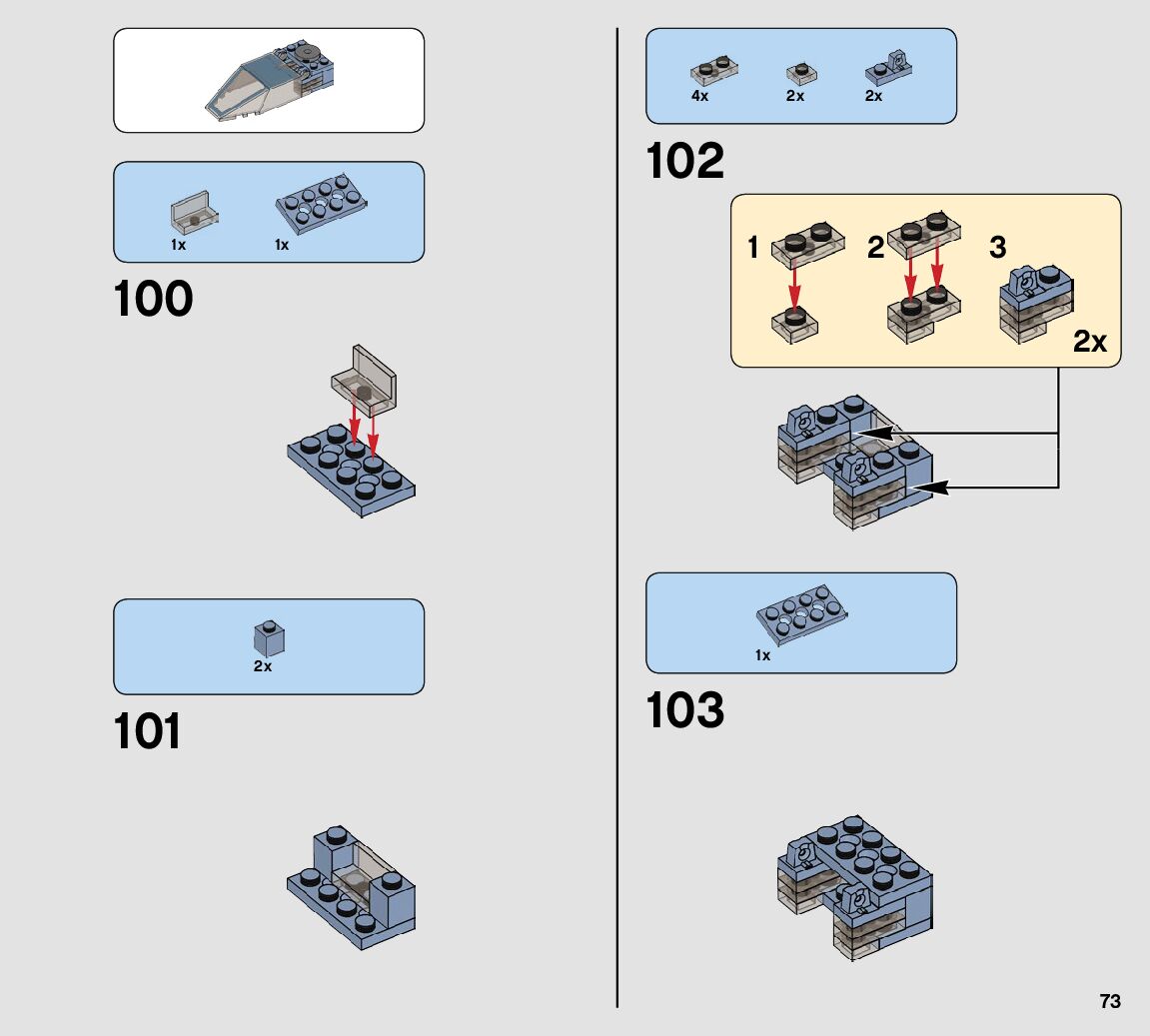 1x 1x

100

2x

101

4x 2x 2x

102

1 2 3

2x

1x

103

73