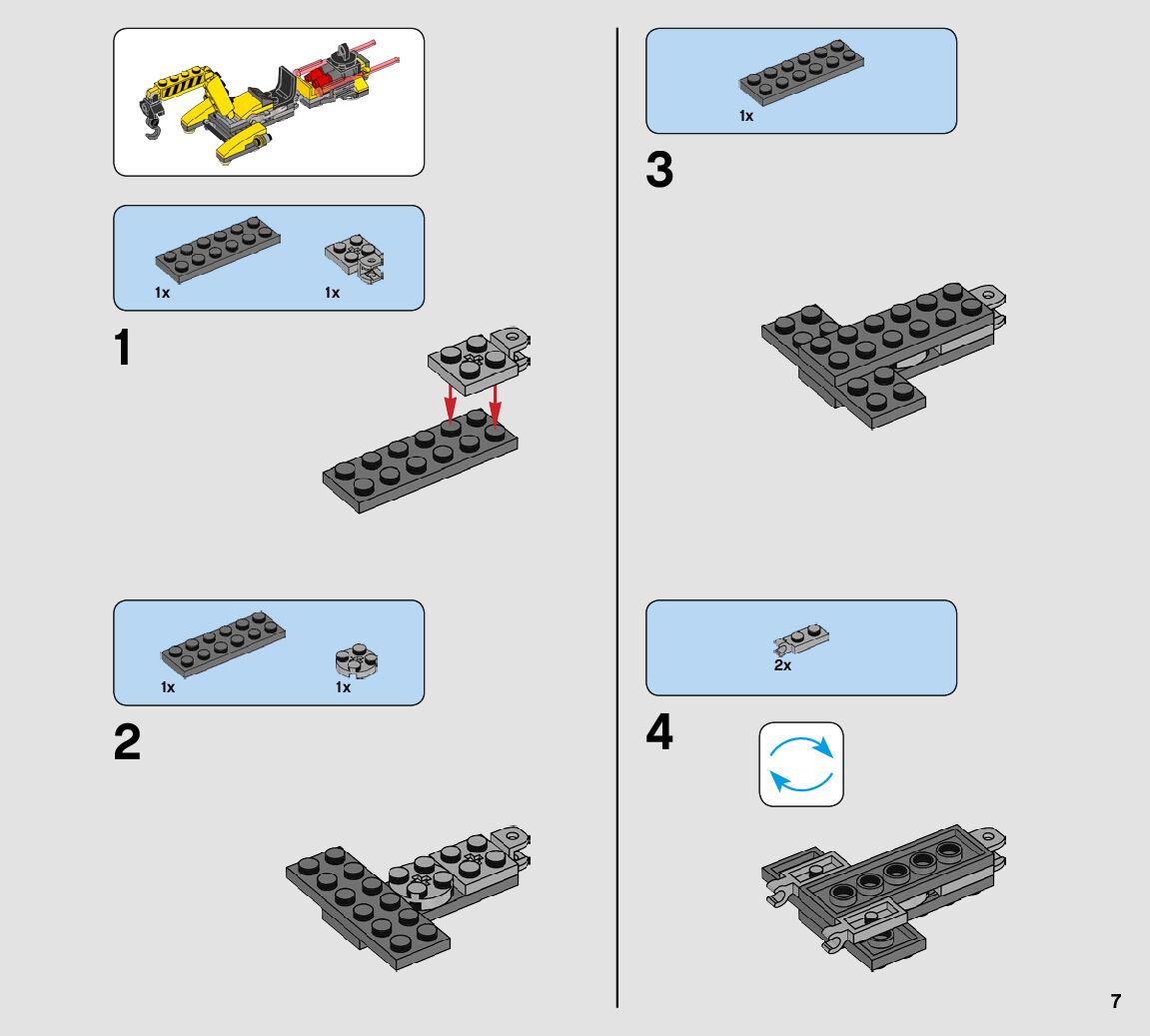 1x

1x

1

1x

1x

2

1x

3

2x

4

7