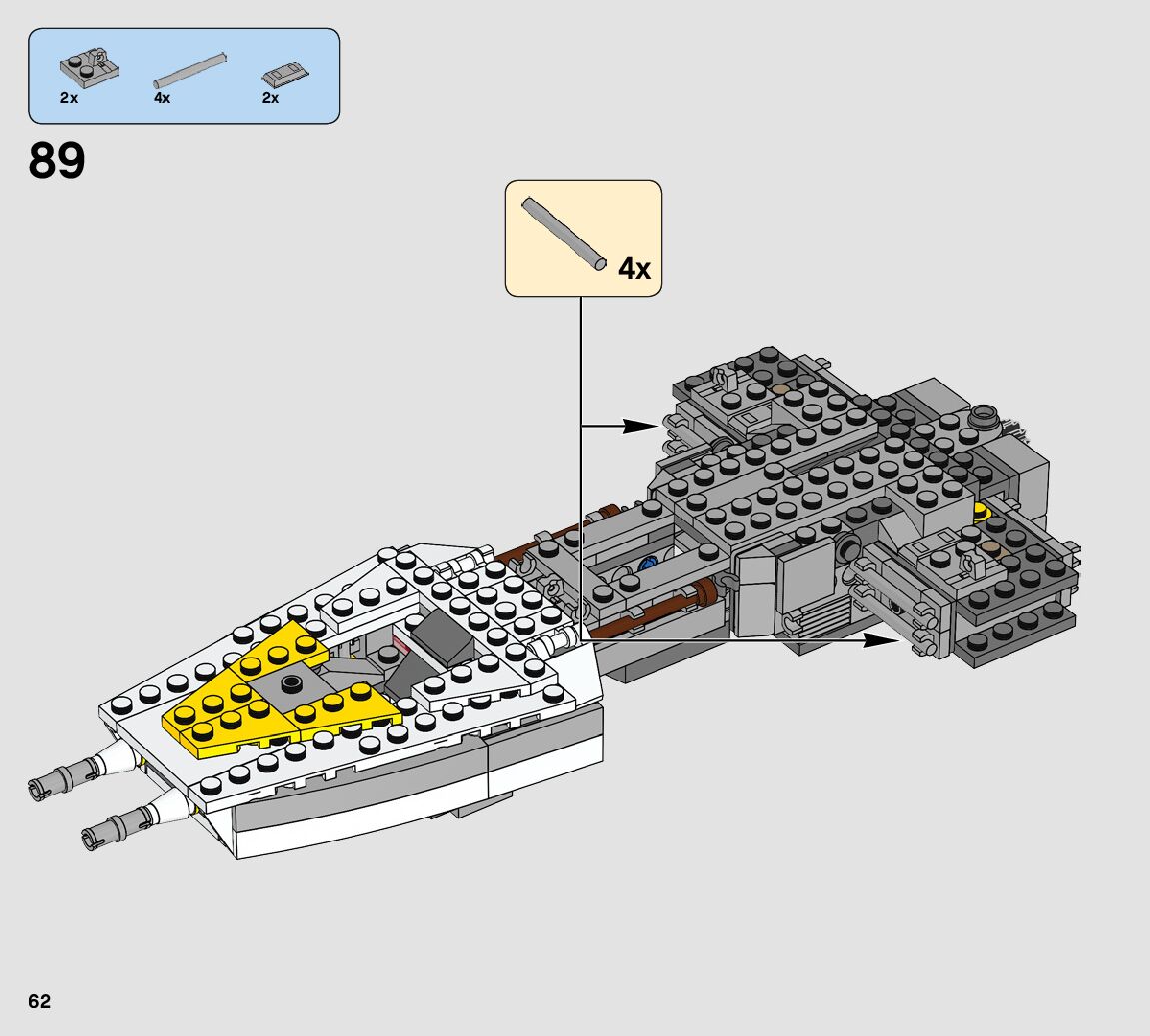 2x 4x 2x

89

4x

62