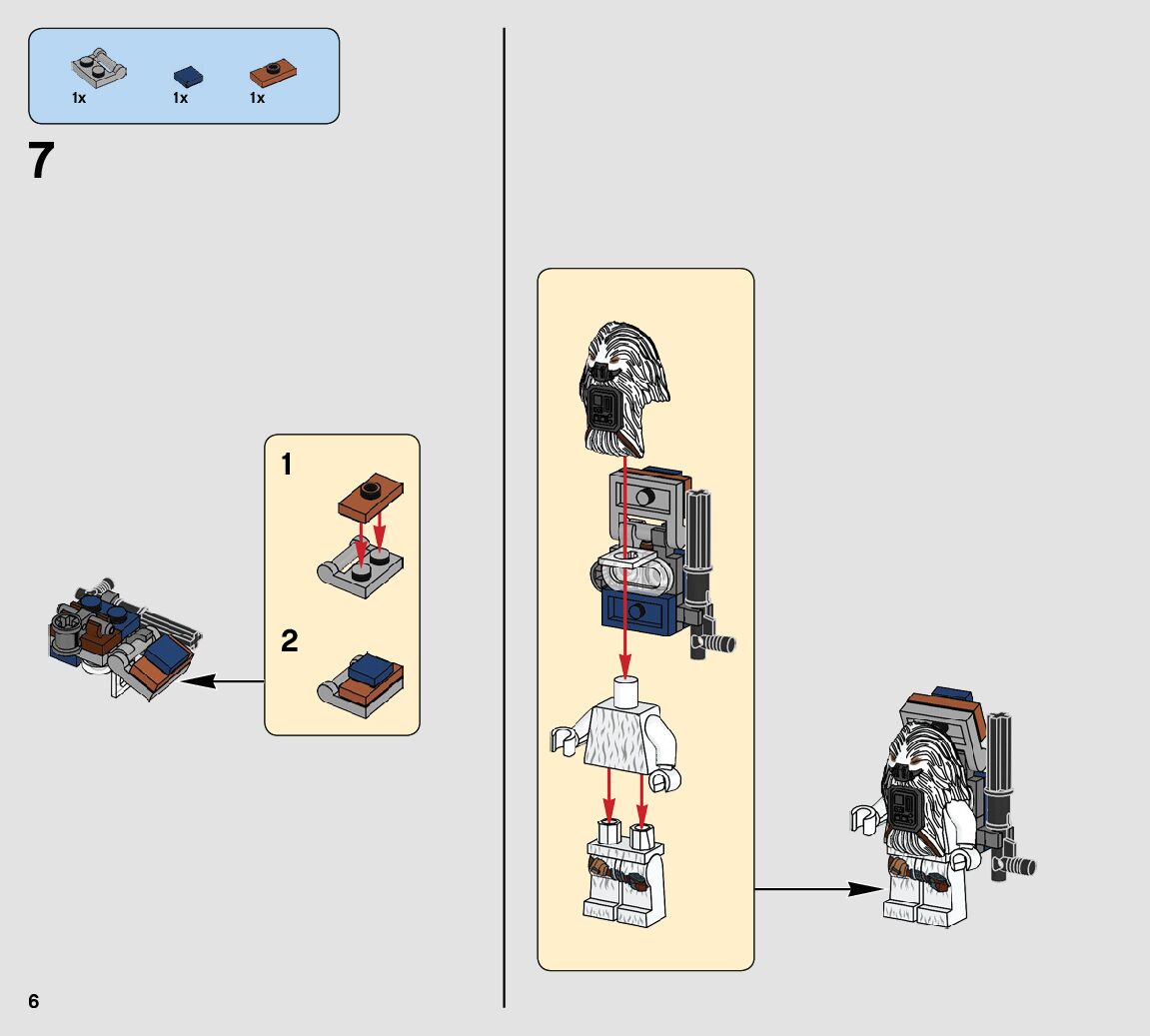 1x 1x 1x

7

1

2

6