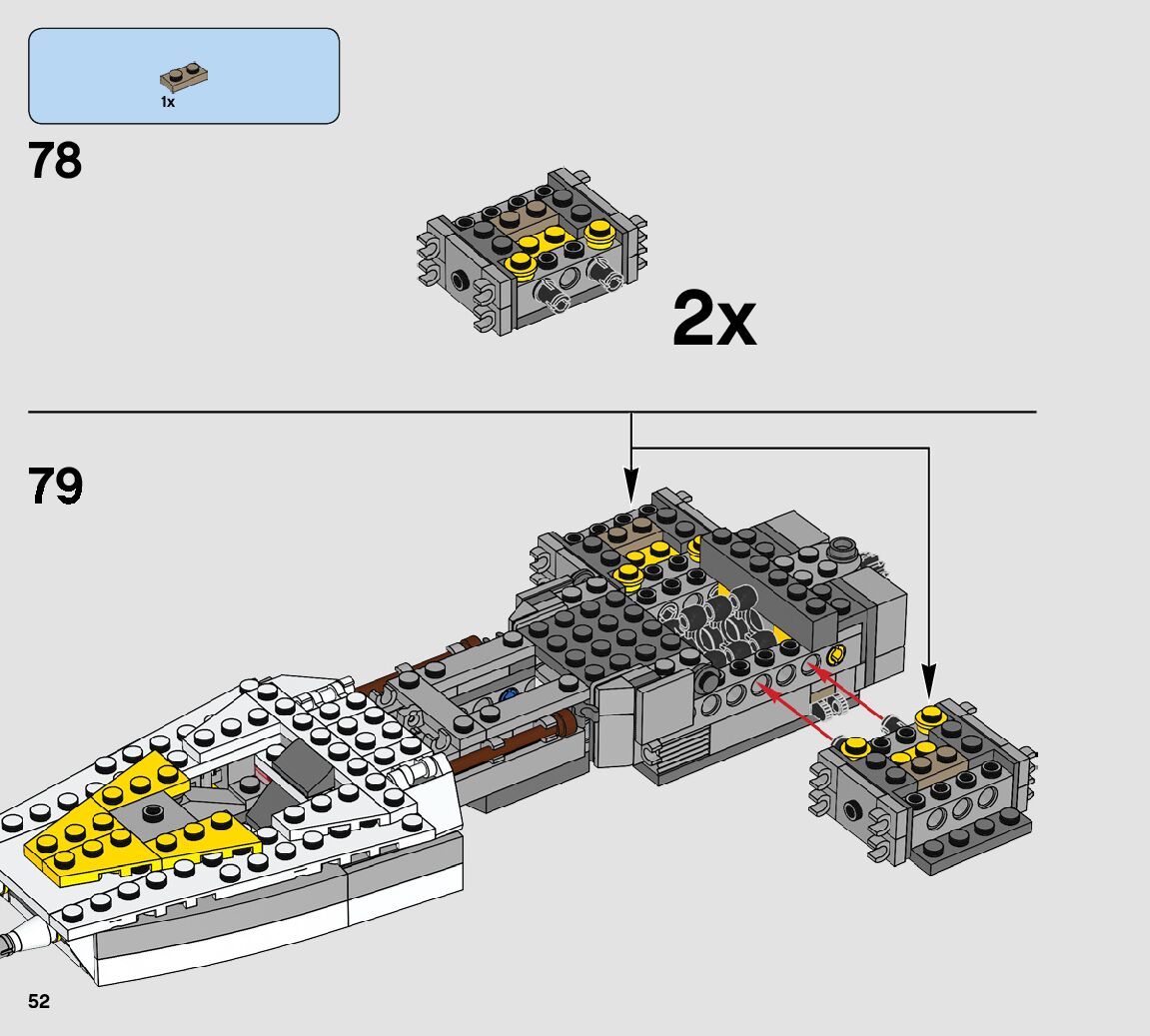 1x

78

2x

79

52