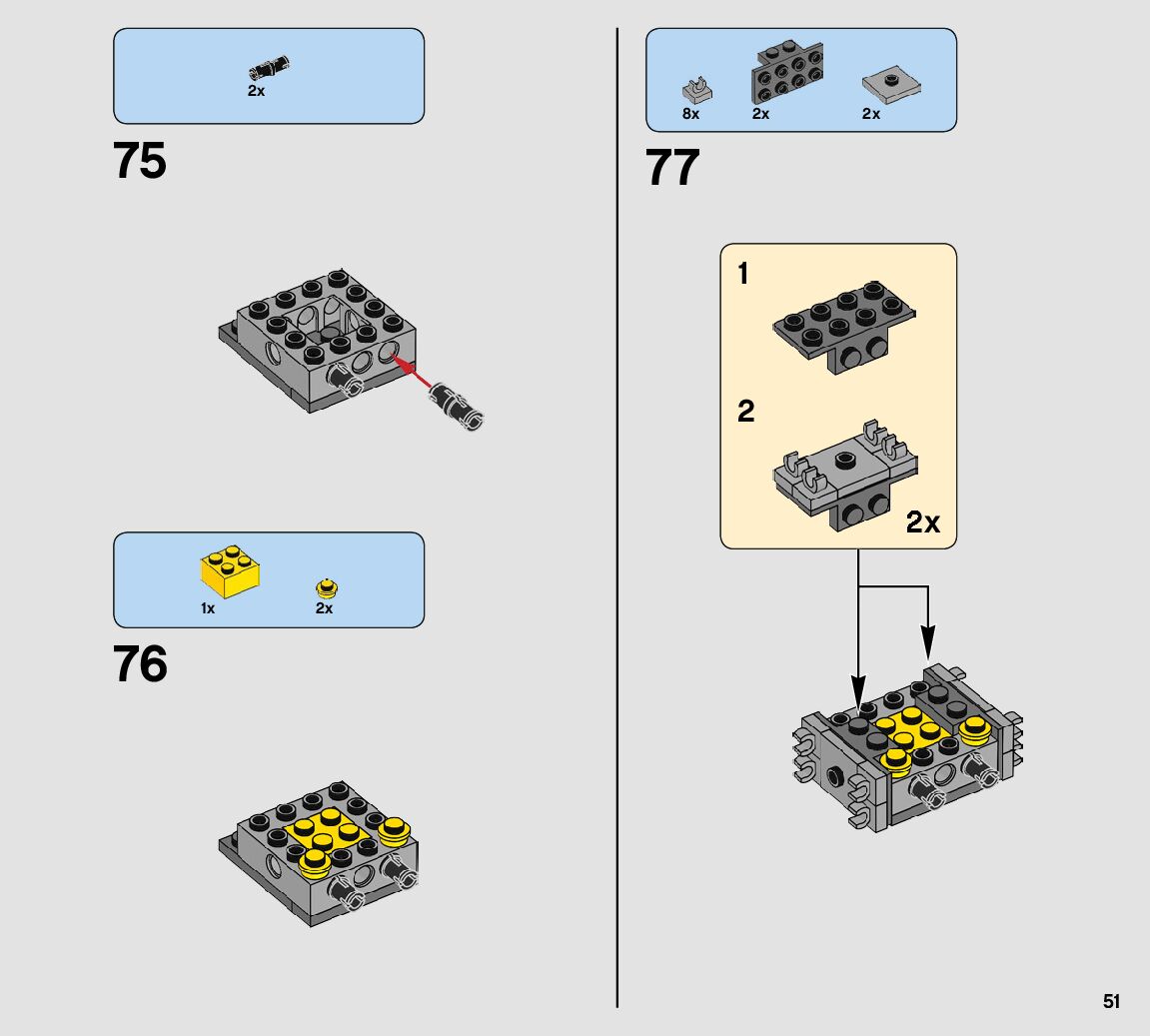 2x

75

1x 2x

76

8x 2x 2x

77

1

2

2x

51