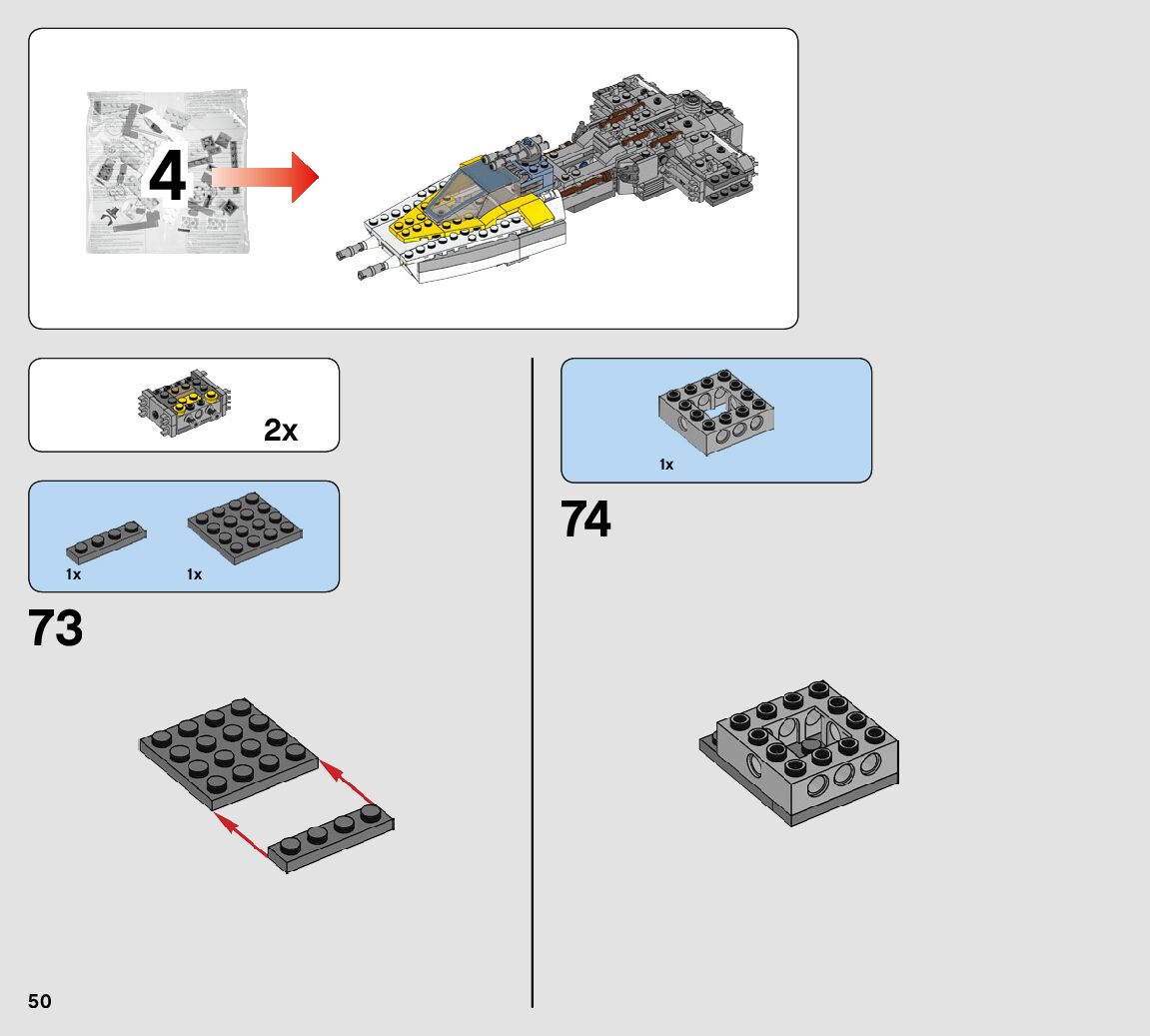 4

2x

1x

1x

73

1x

74

50