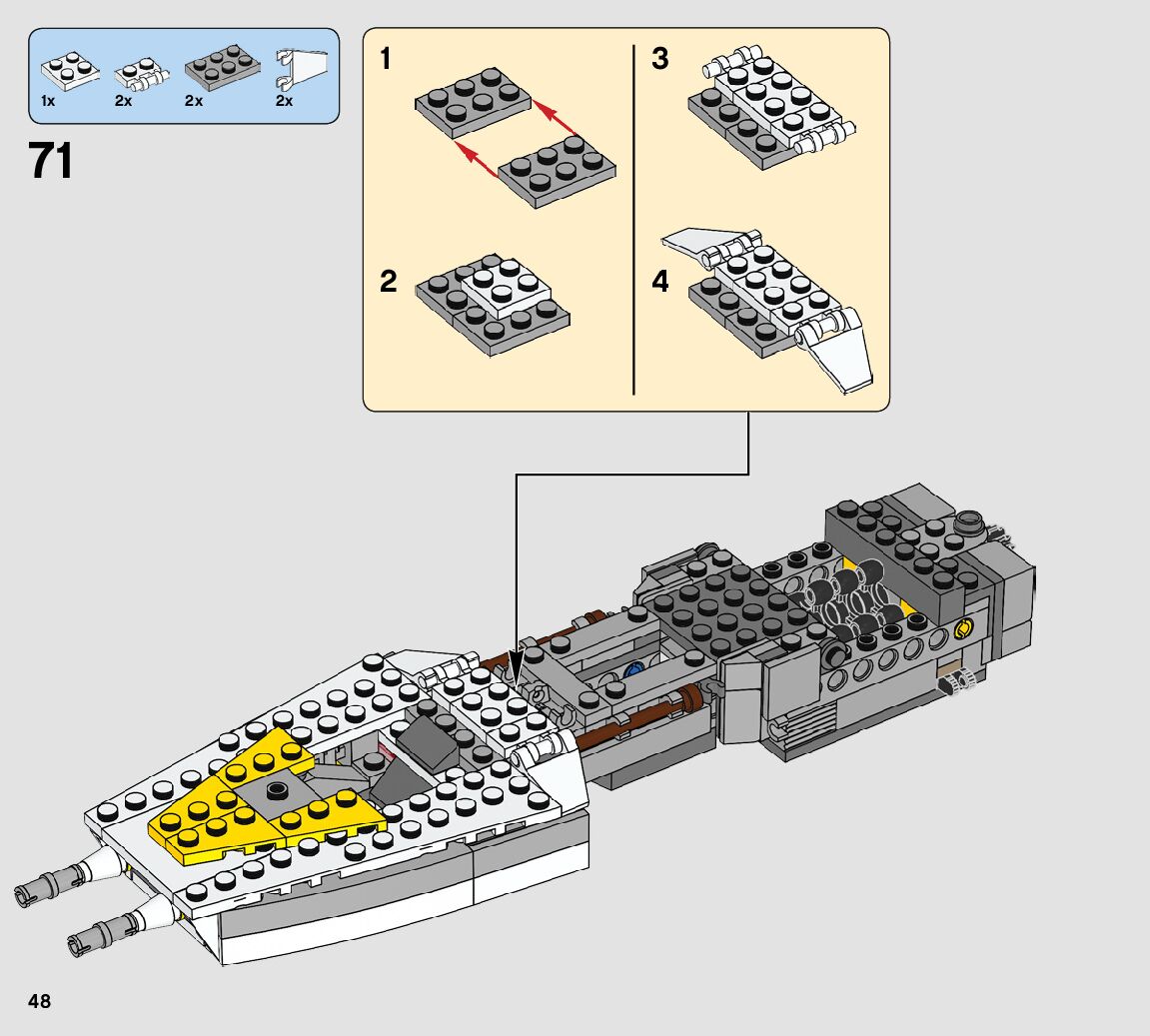 1x 2x 2x 2x

71

1

2

3

4

48