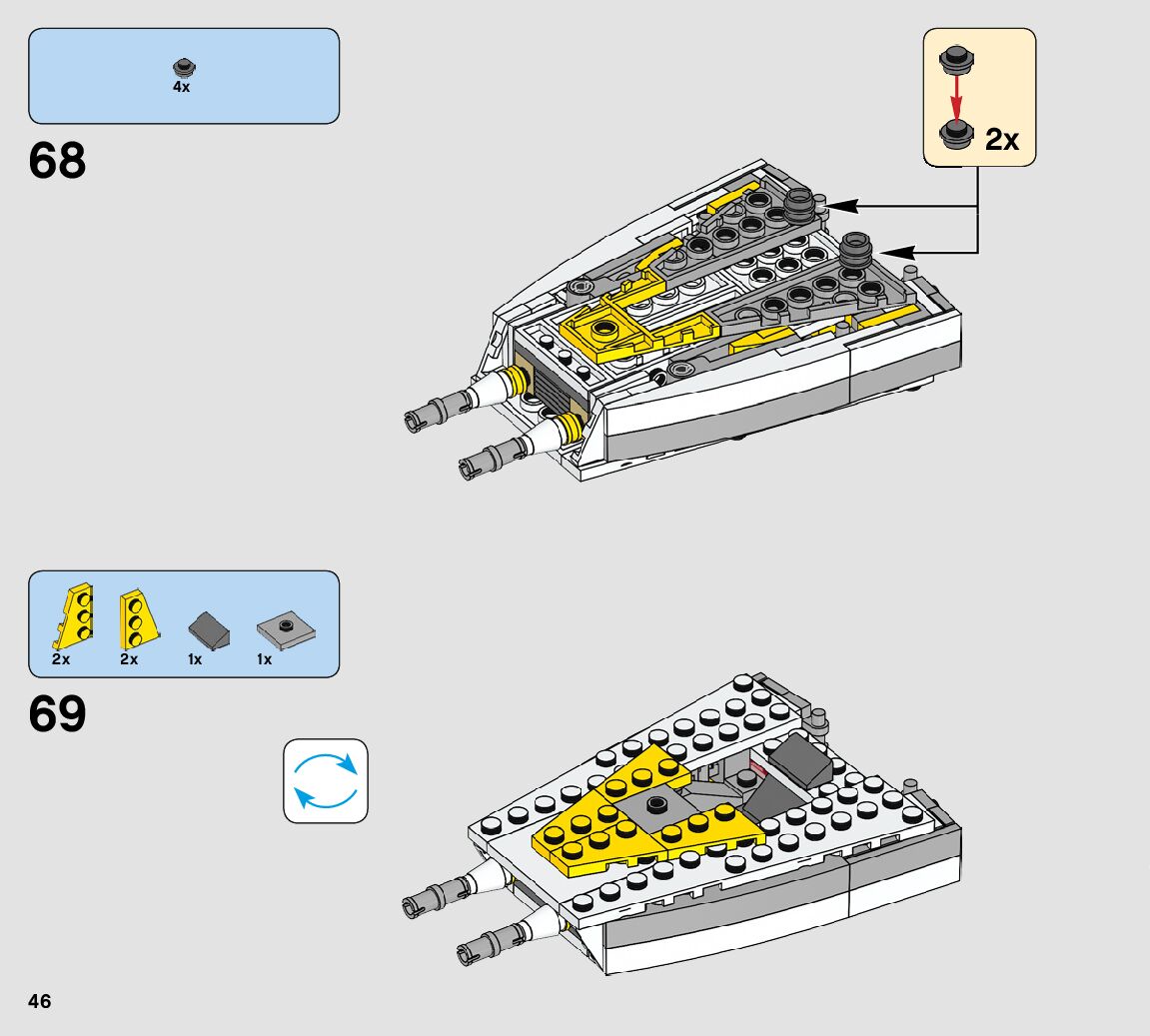 4x

68

2x

2x 2x 1x 1x

69

46