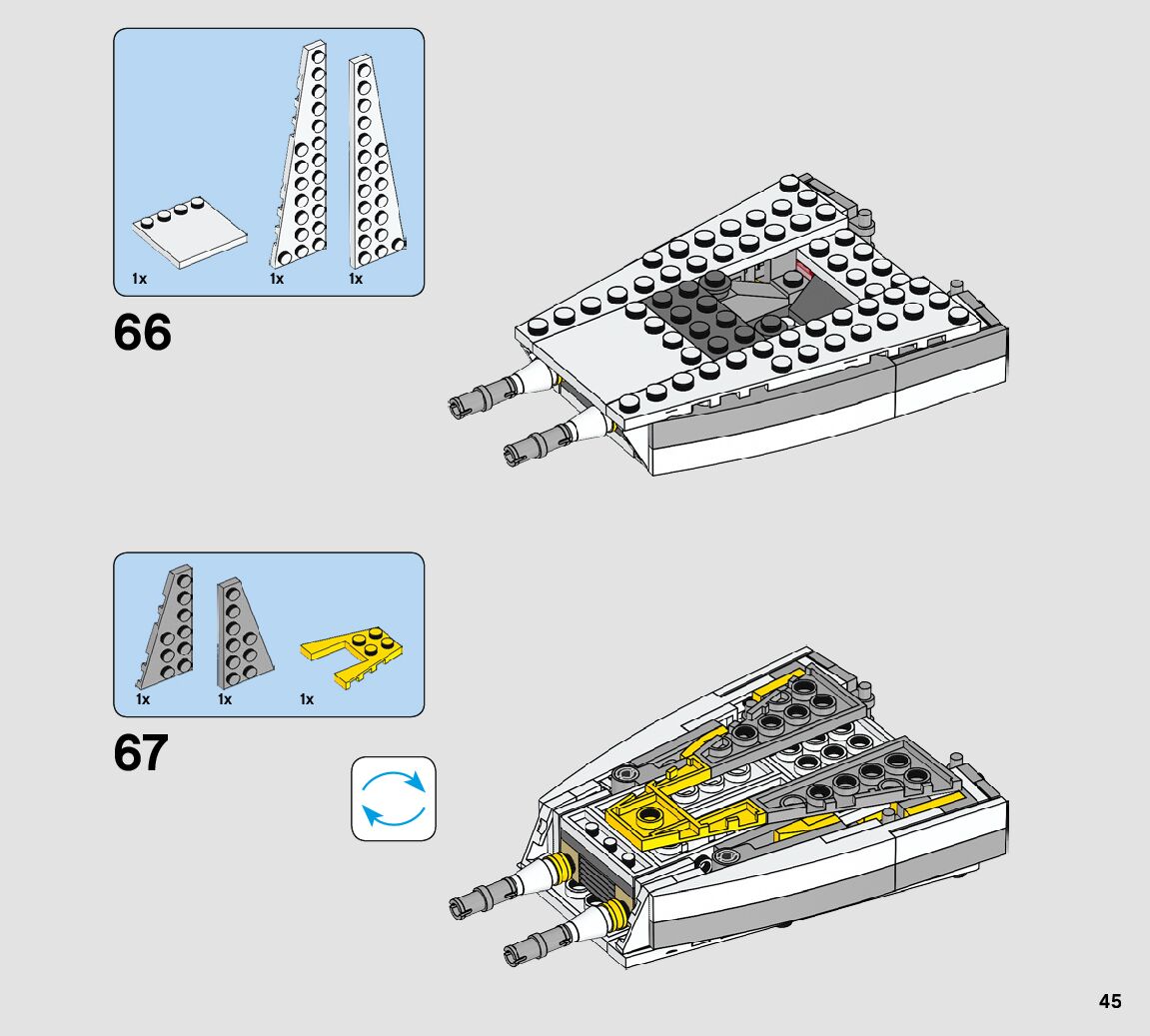 1x 1x 1x

66

1x 1x 1x

67

45