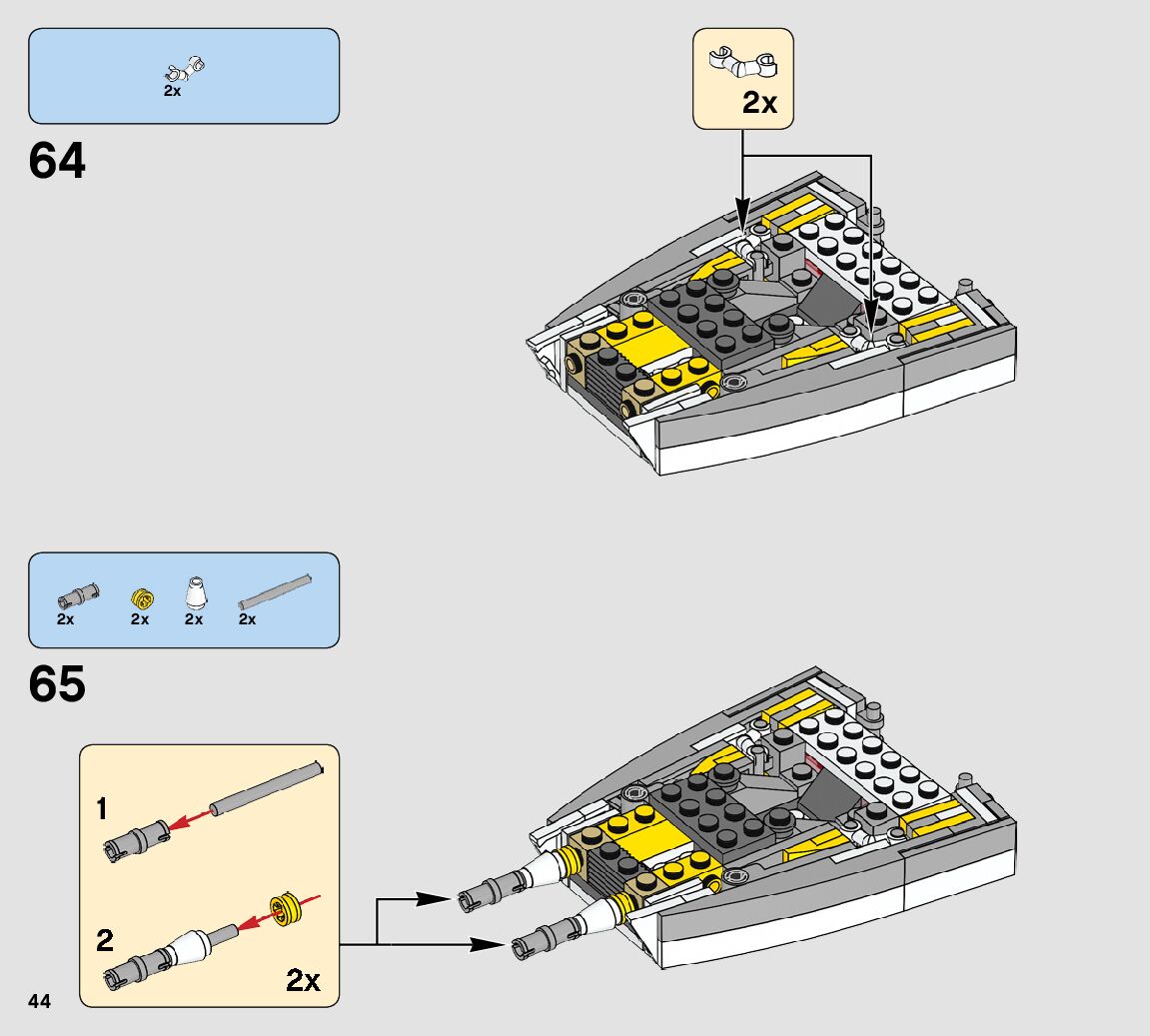 2x

64

2x

2x 2x 2x 2x

65

1

2

2x

44