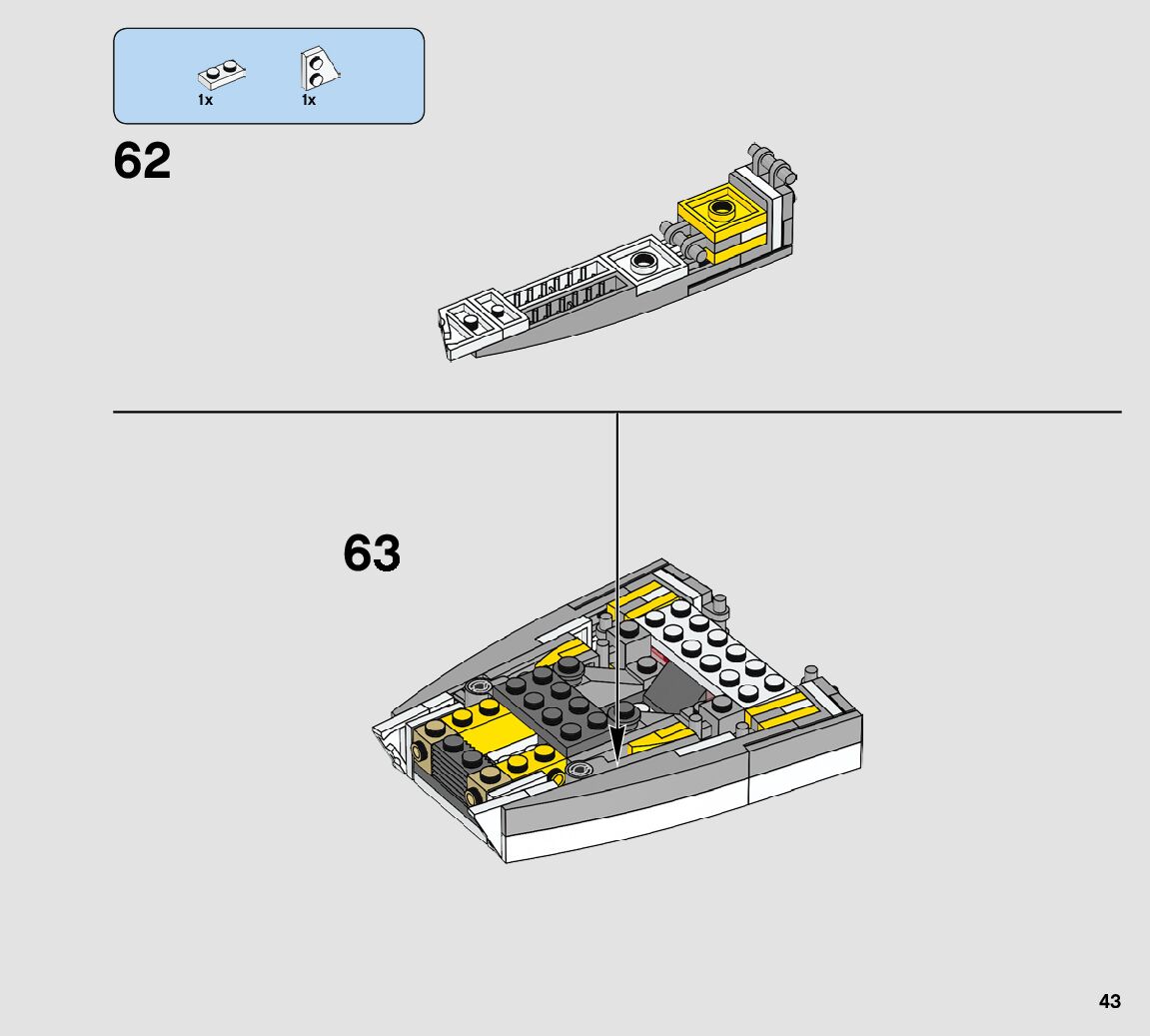 1x
1x

62

63

43