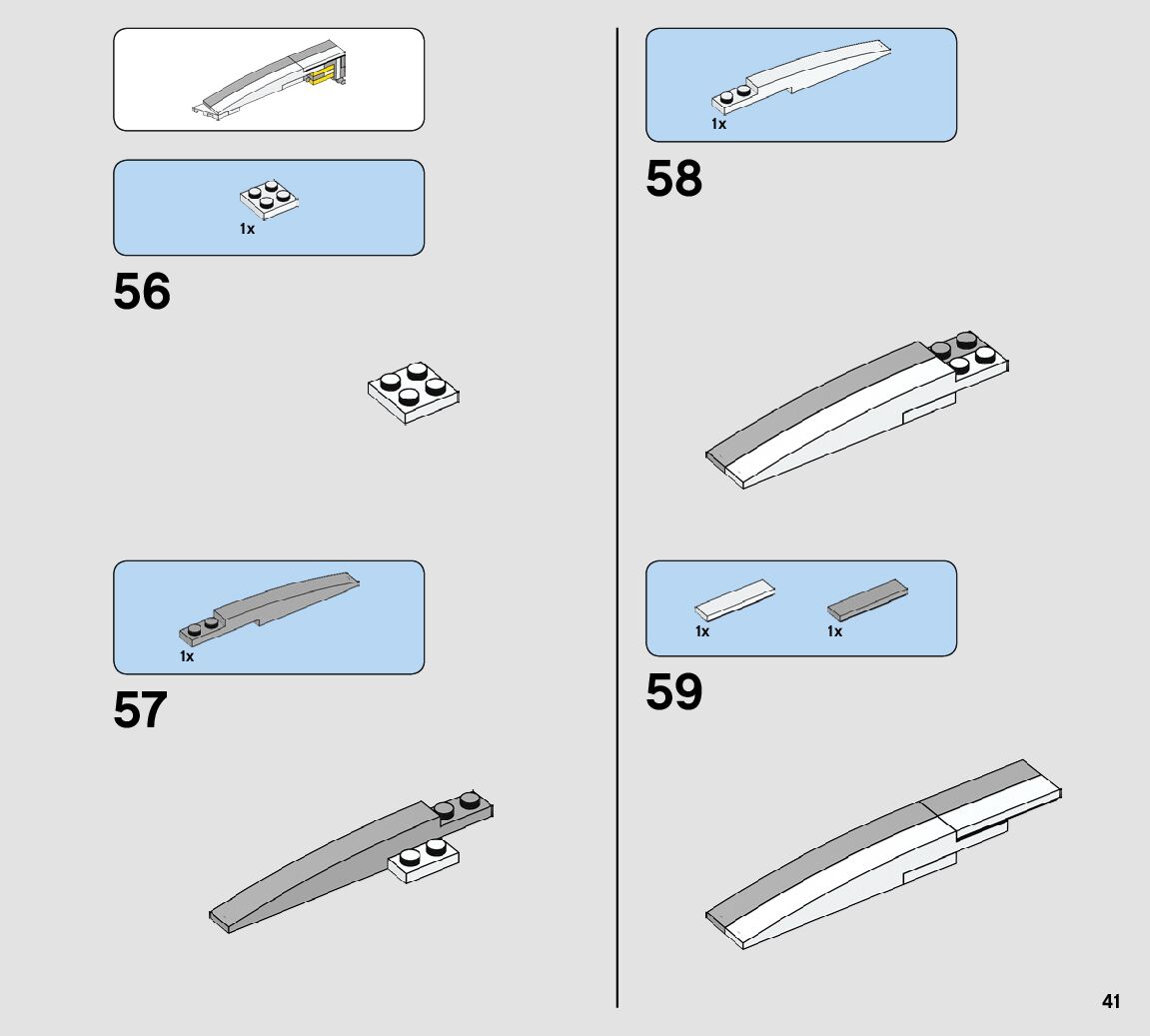 1x

56

1x

57

1x

58

1x

1x

59

41