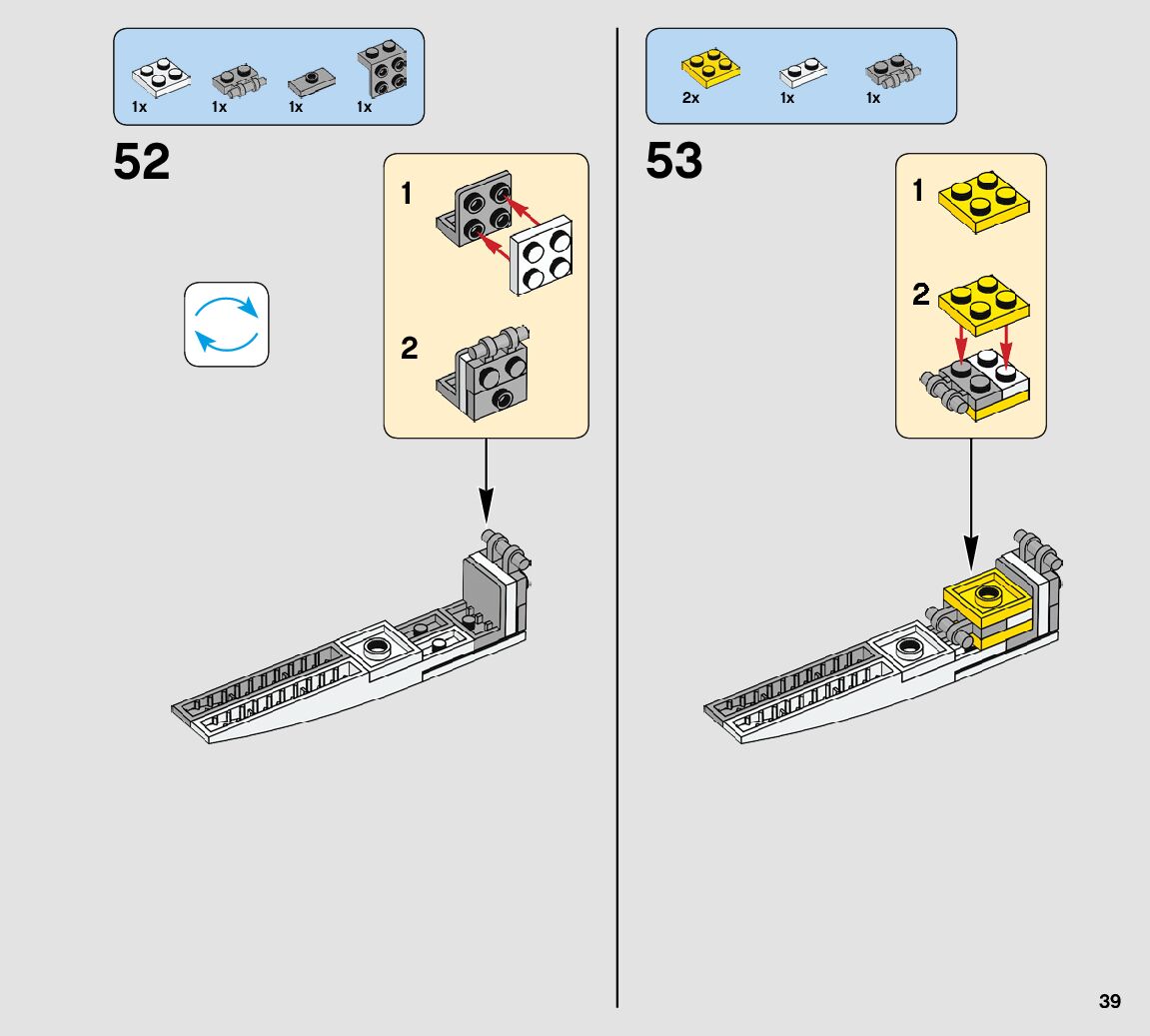 1x 1x 1x 1x

52

1

2

2x 1x 1x

53

1

2

39