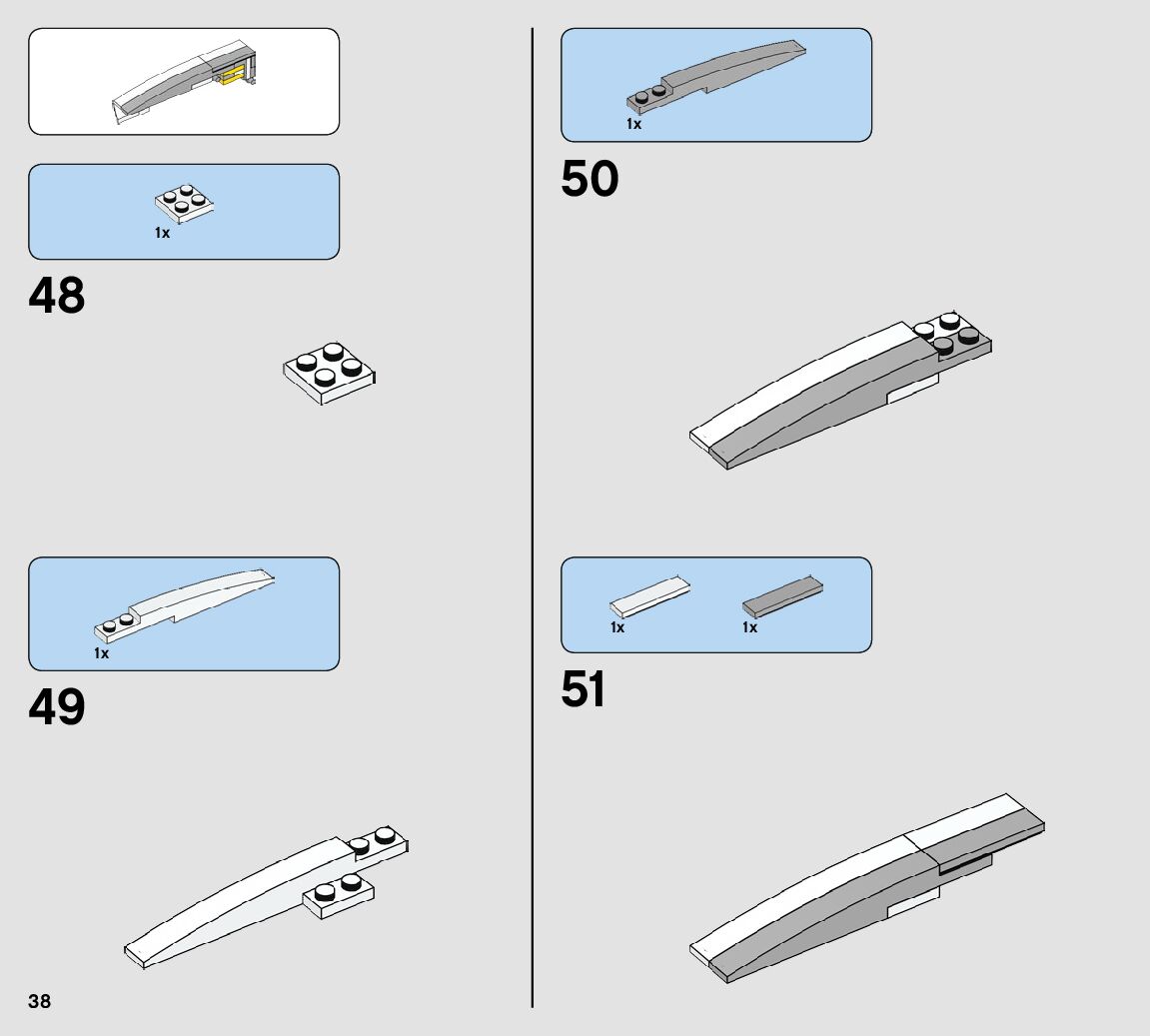 1x

48

1x

49

38

1x

50

1x

1x

51