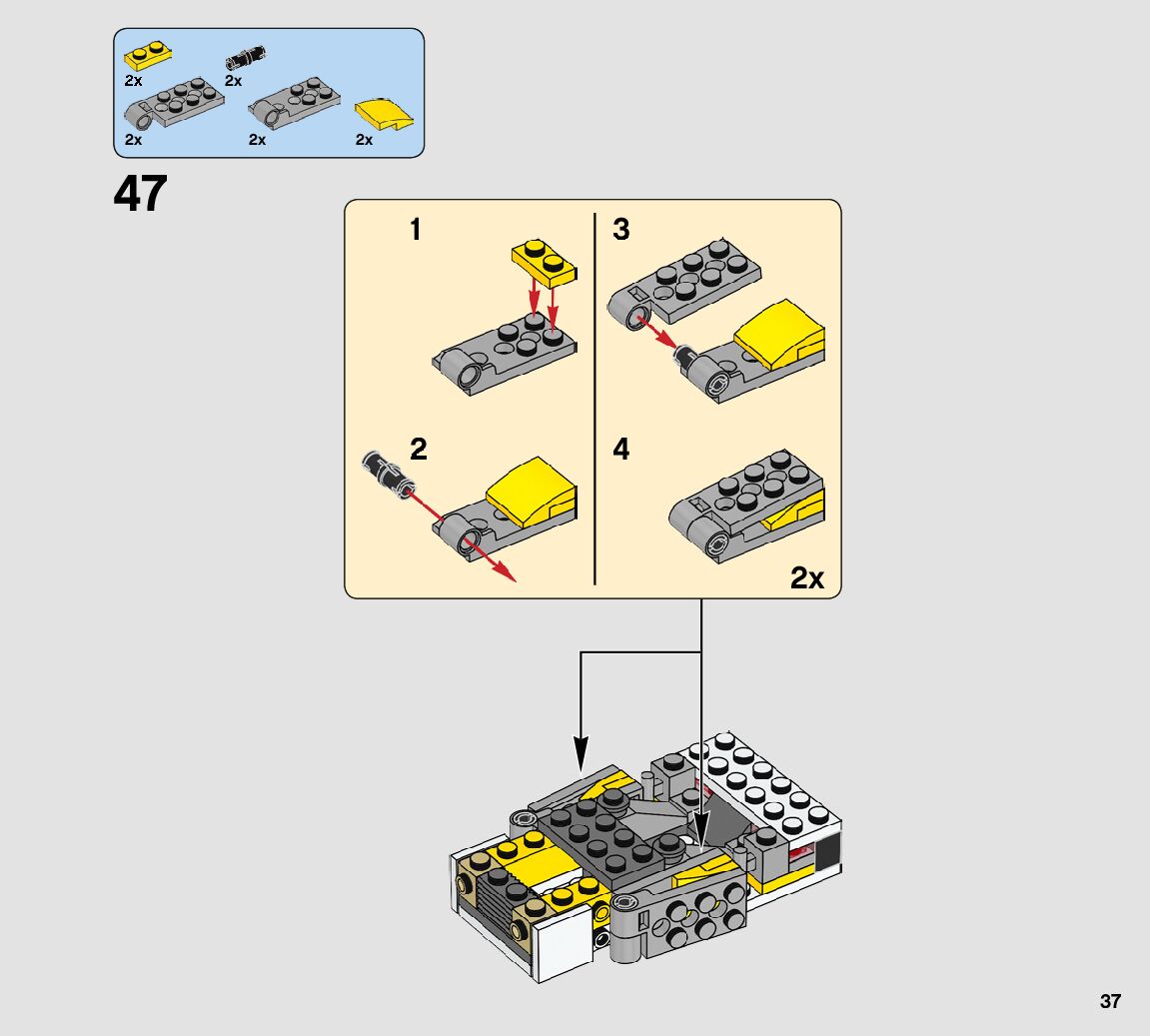 2x
2x
2x
2x
2x

47

1
2
3
4
2x

37