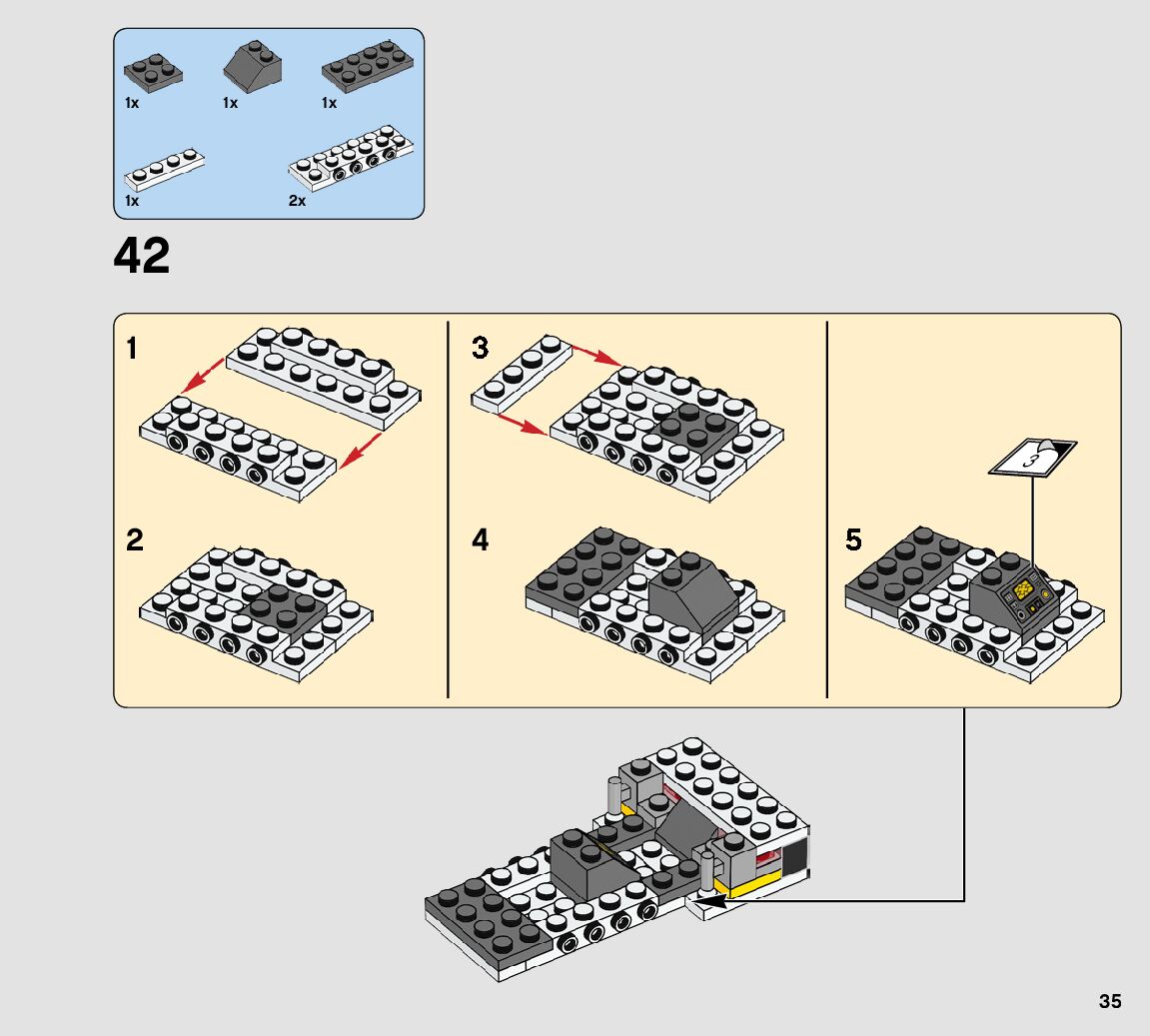 1x
1x
1x
1x
2x

42

1
2
3
4
5
3

35