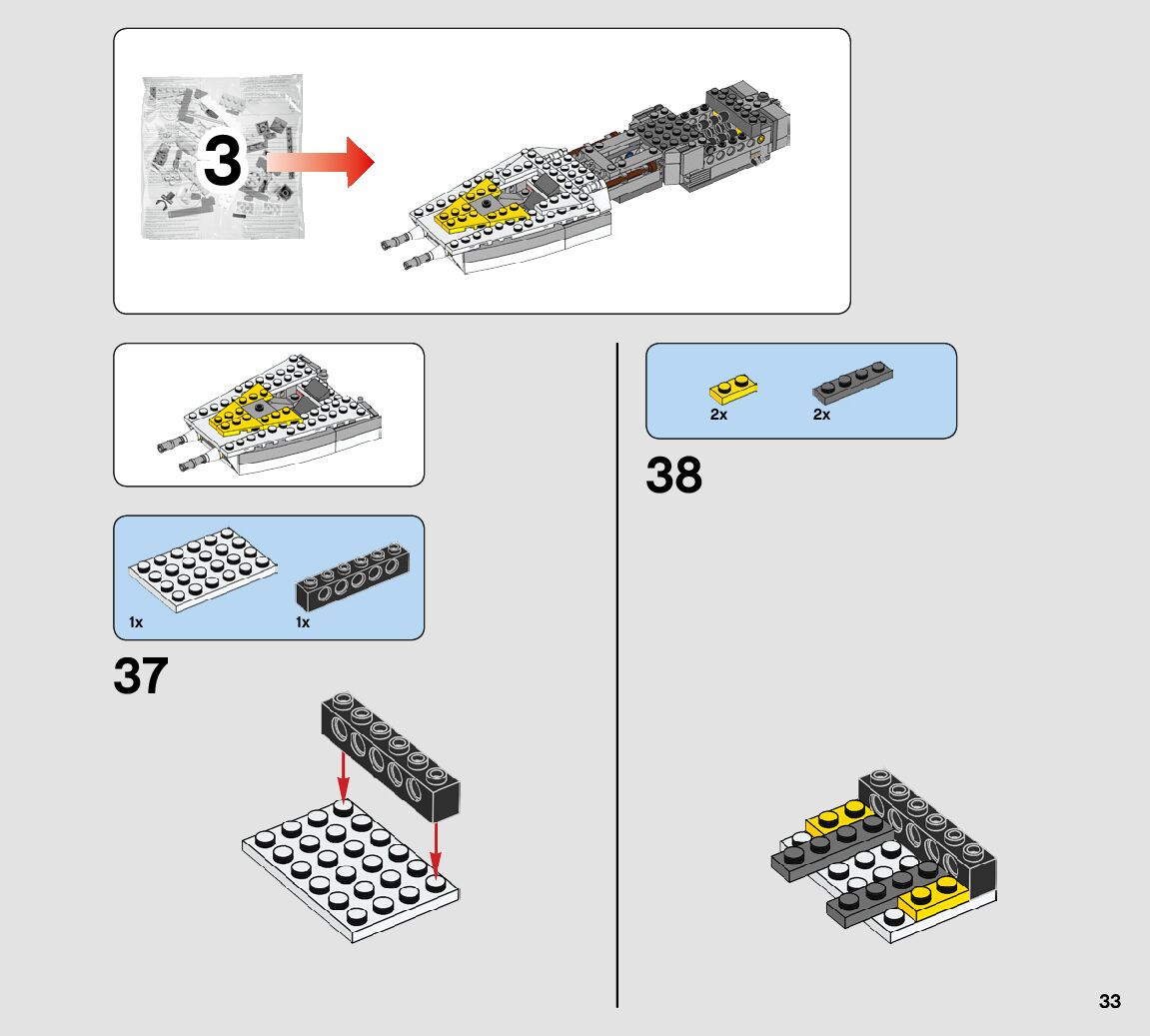 3

1x
1x

37

2x
2x

38

33