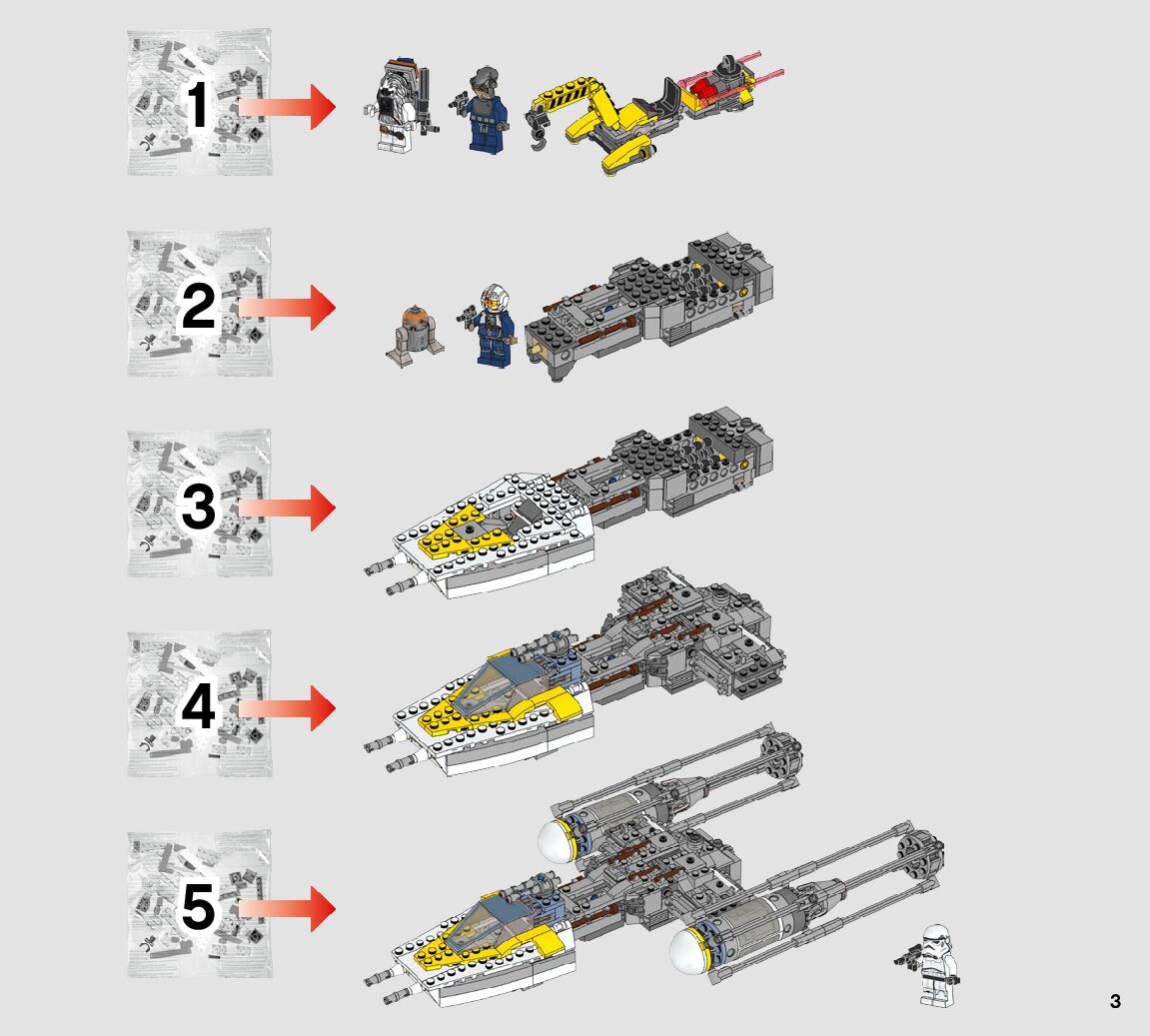 1

2

3

4

5

3