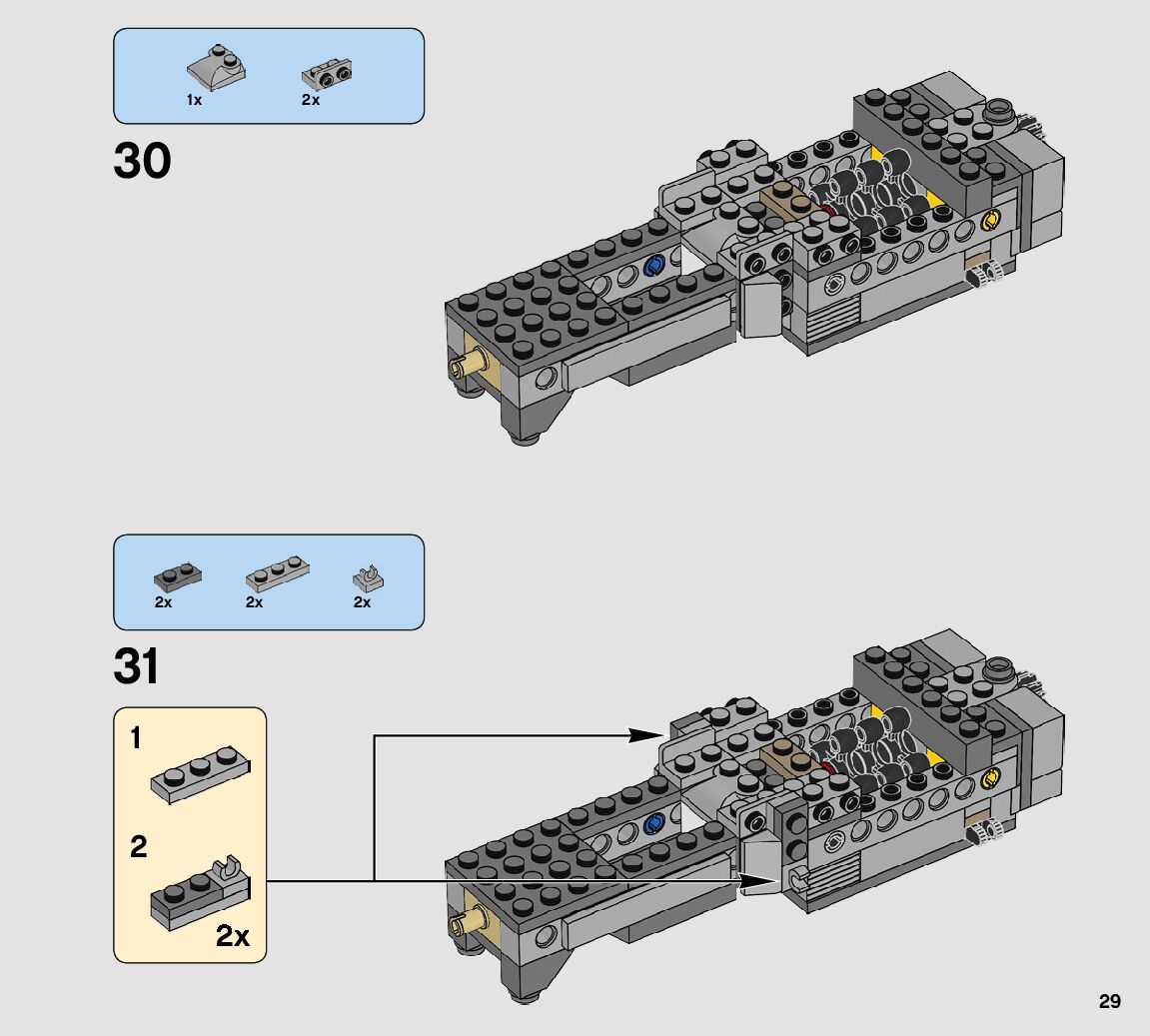 1x 2x

30

2x 2x 2x

31

1

2

2x

29