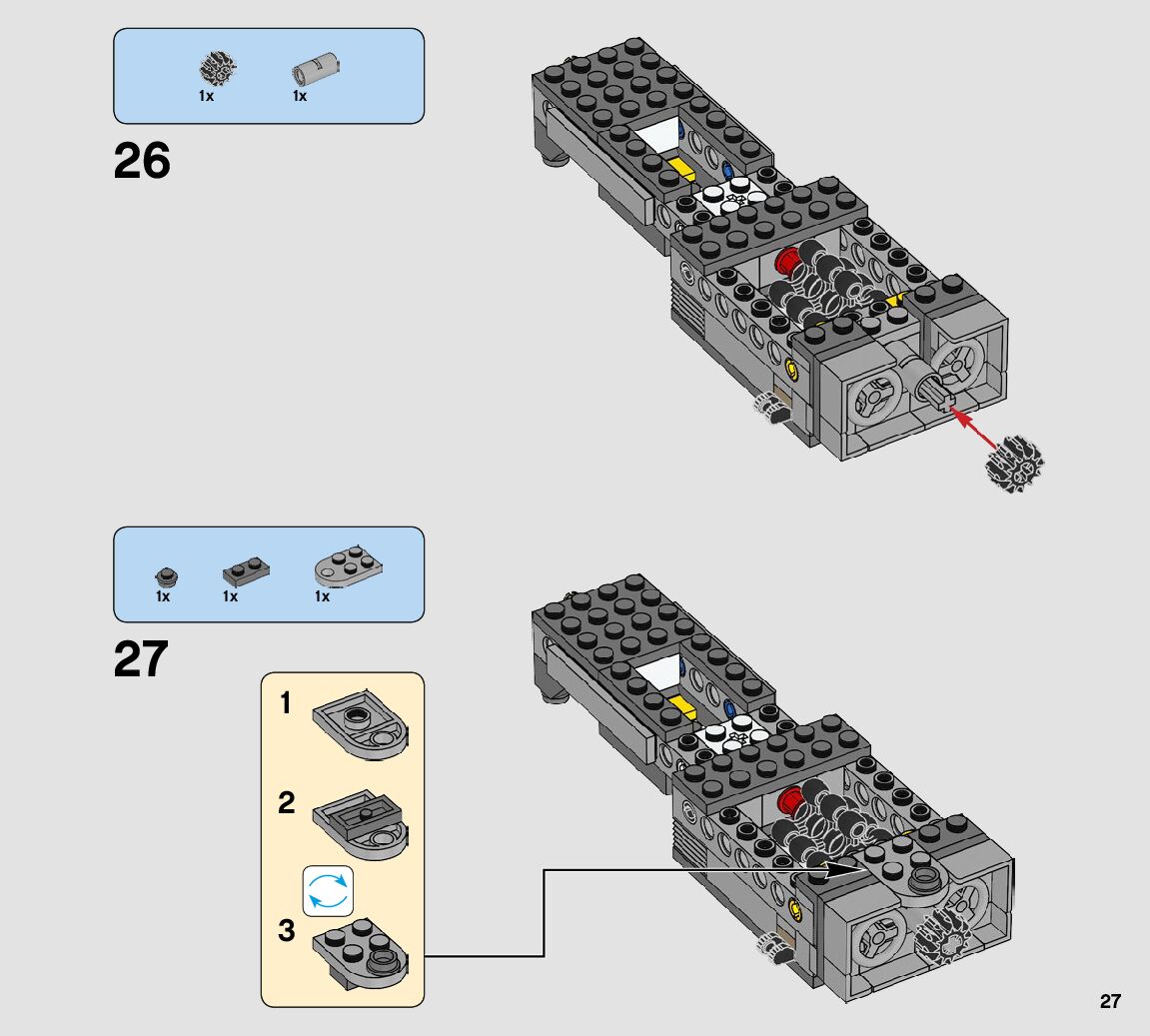 1x 1x

26

1x 1x 1x

27

1

2

3

27