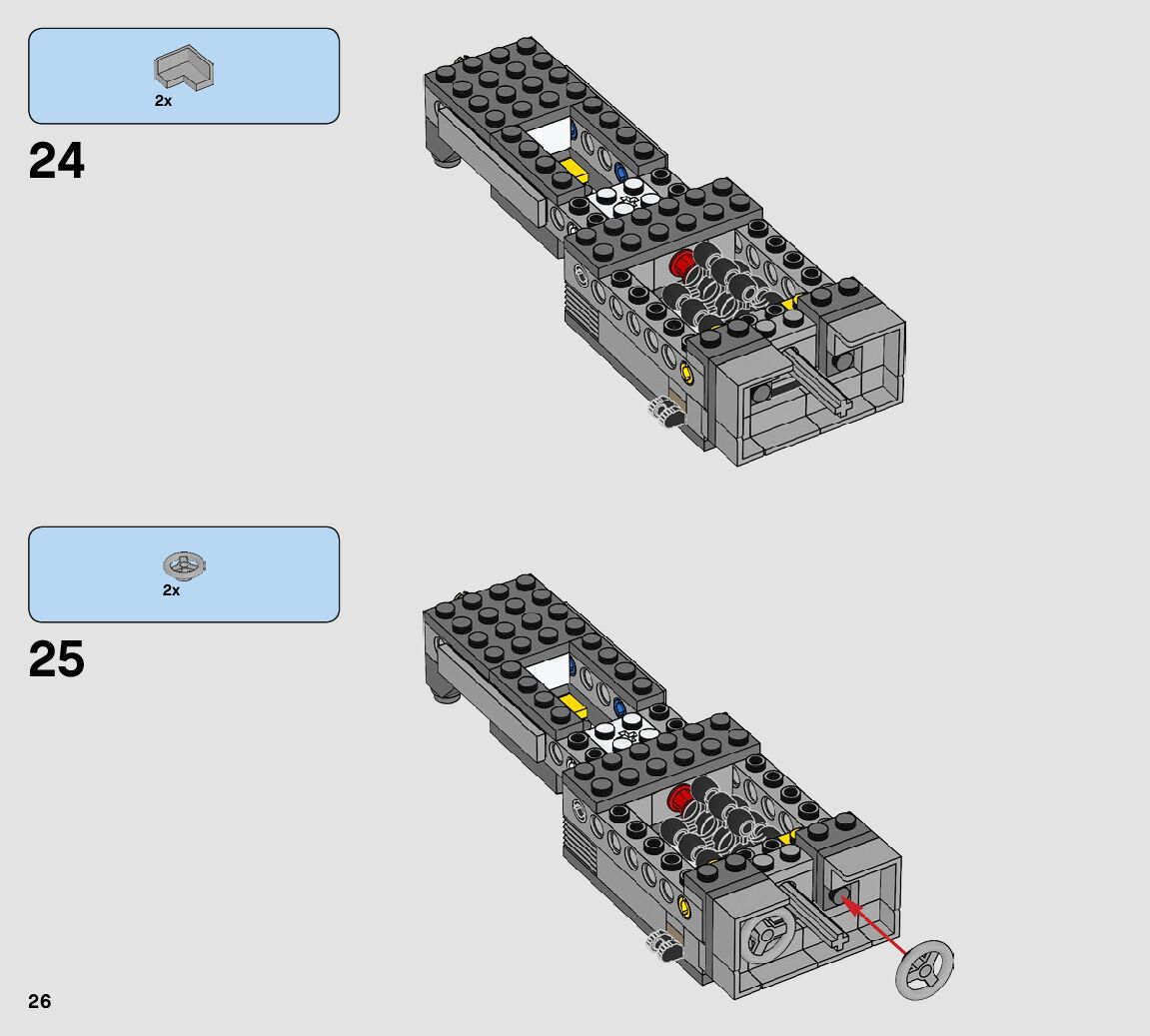 2x

24

2x

25

26