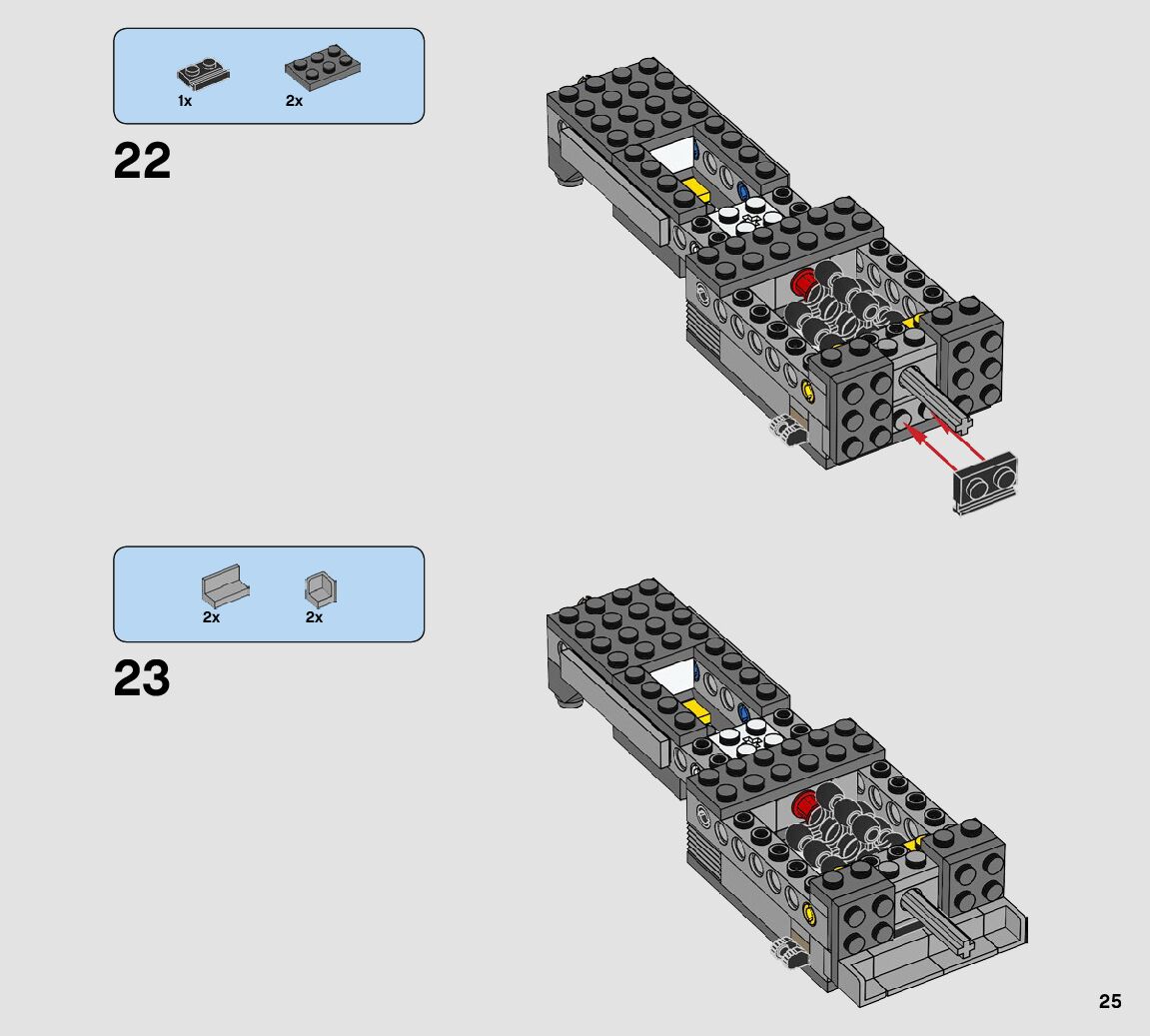 1x 2x

22

2x 2x

23

25