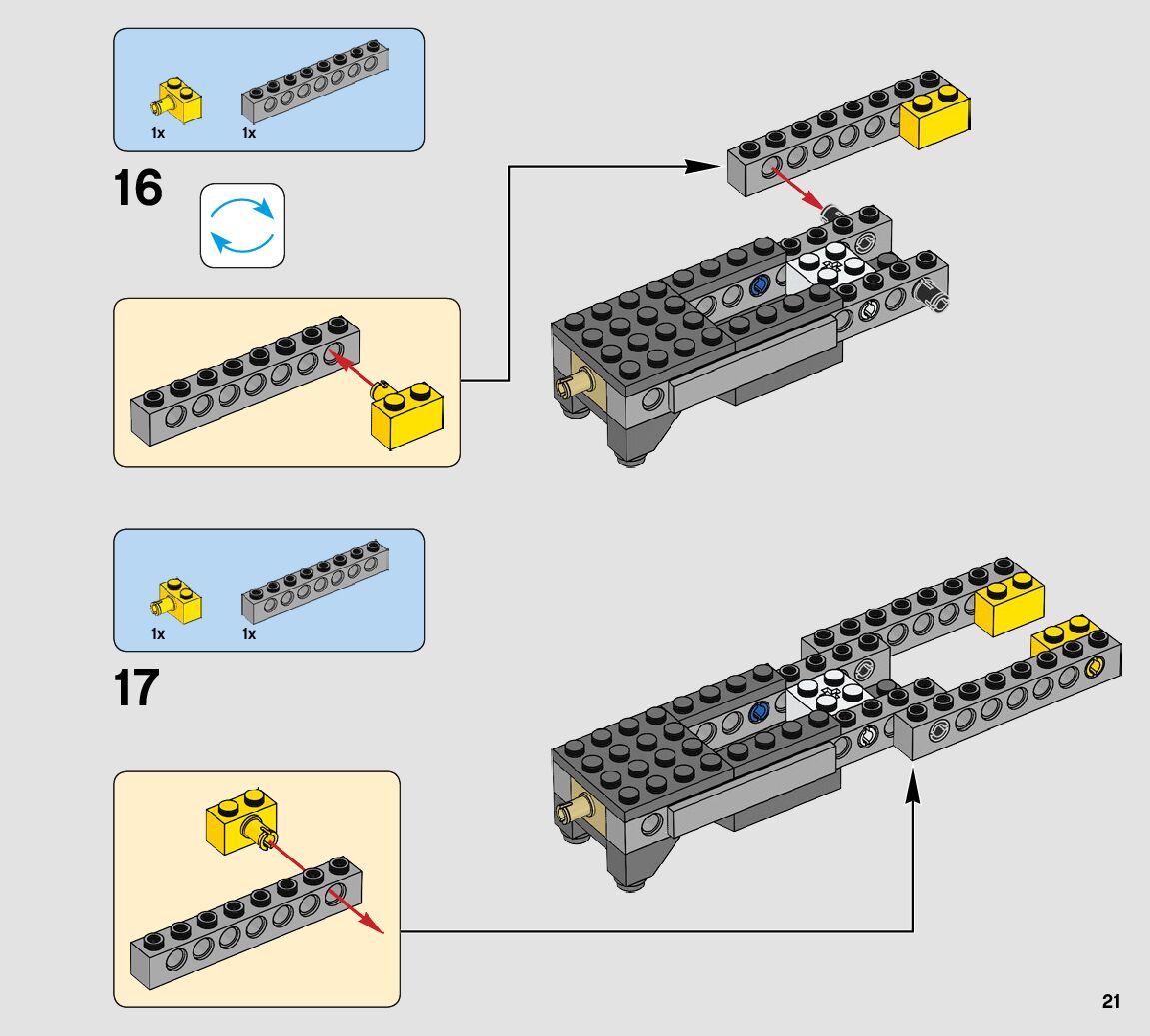 1x 1x

16

1x 1x

17

21