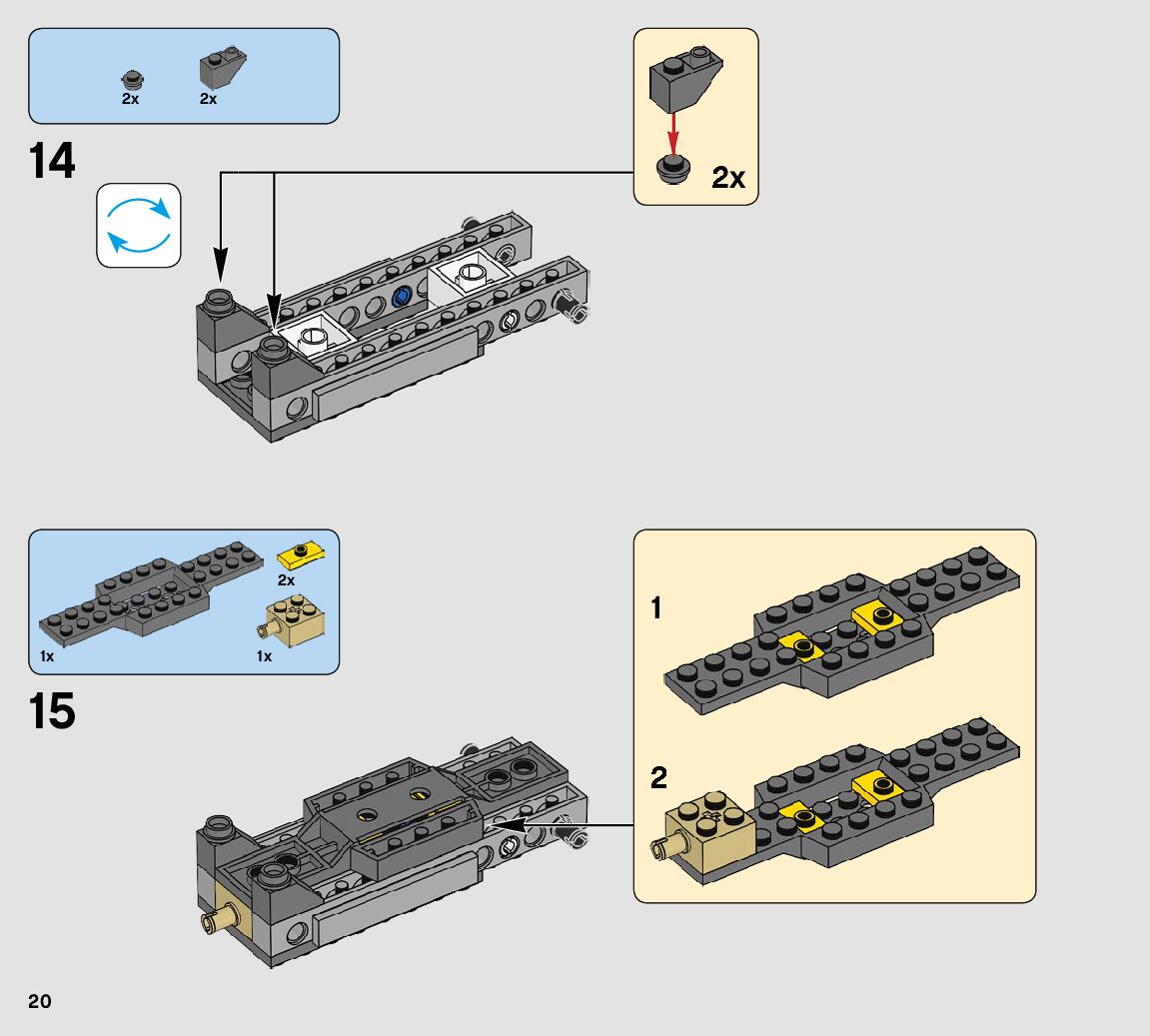 2x 2x

14

2x

2x

1x 1x

15

1

2

20