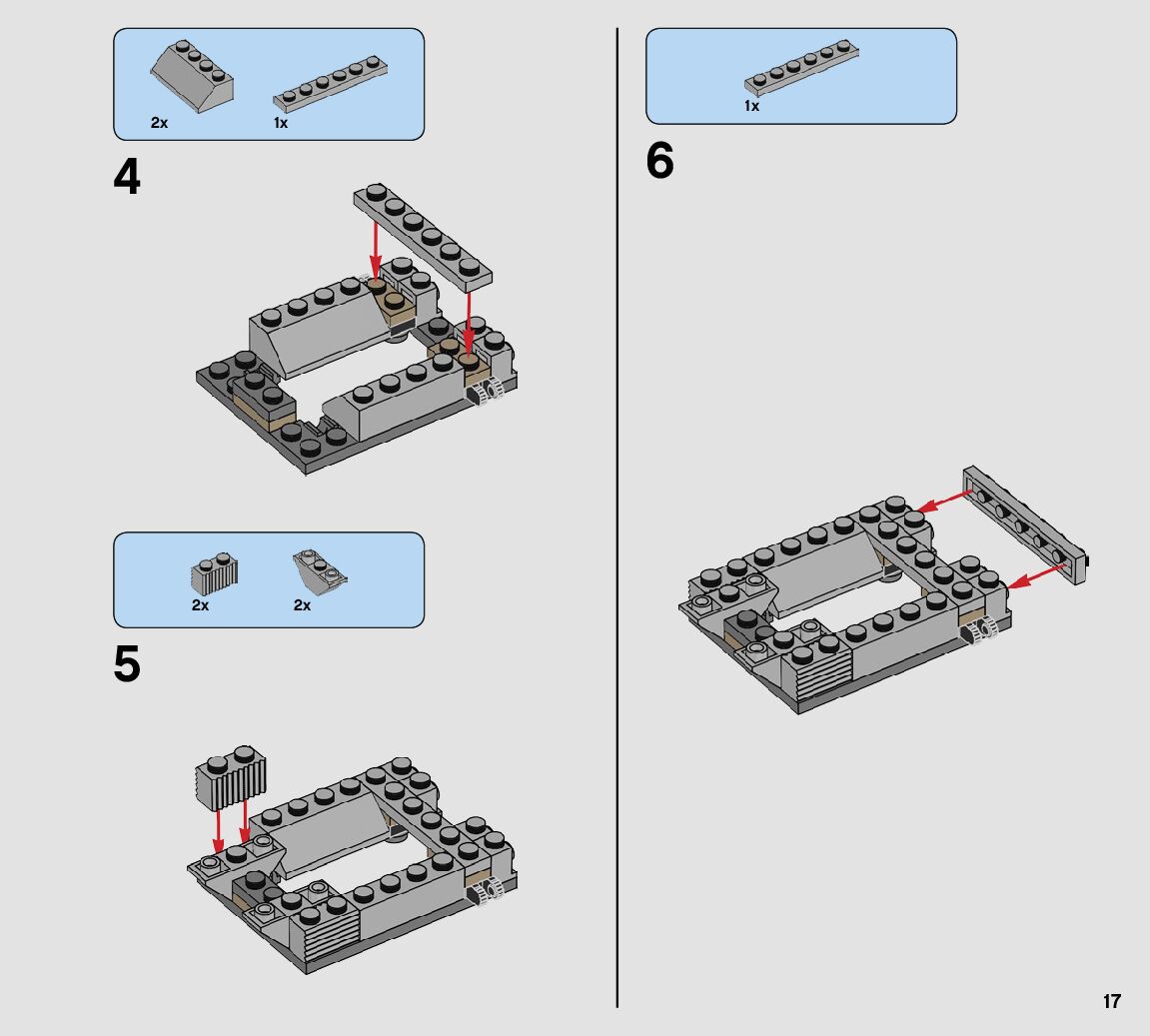 2x
1x

4

2x
2x

5

1x

6

17