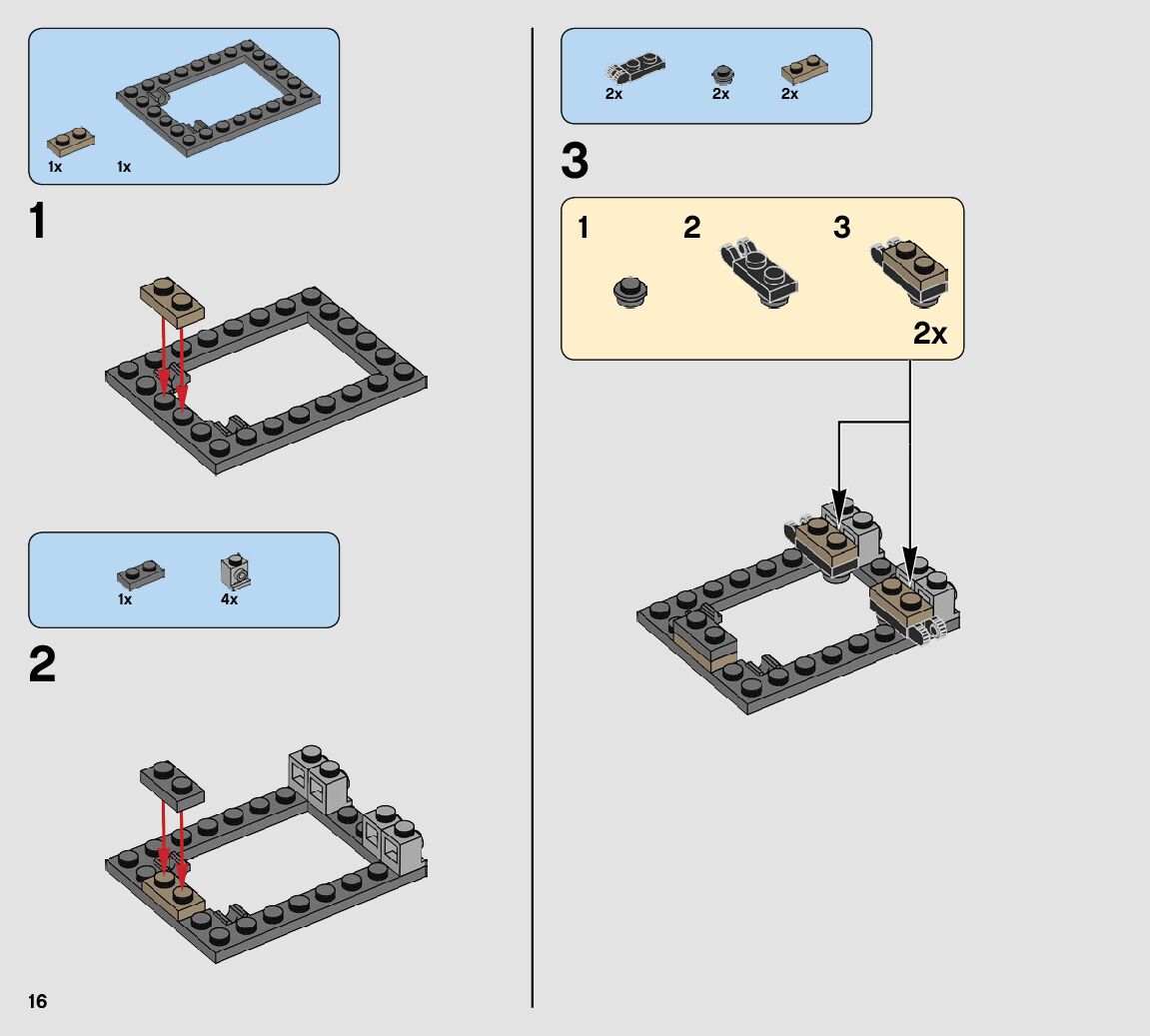 1x 1x

1

1x 4x

2

16

2x 2x 2x

3

1 2 3

2x