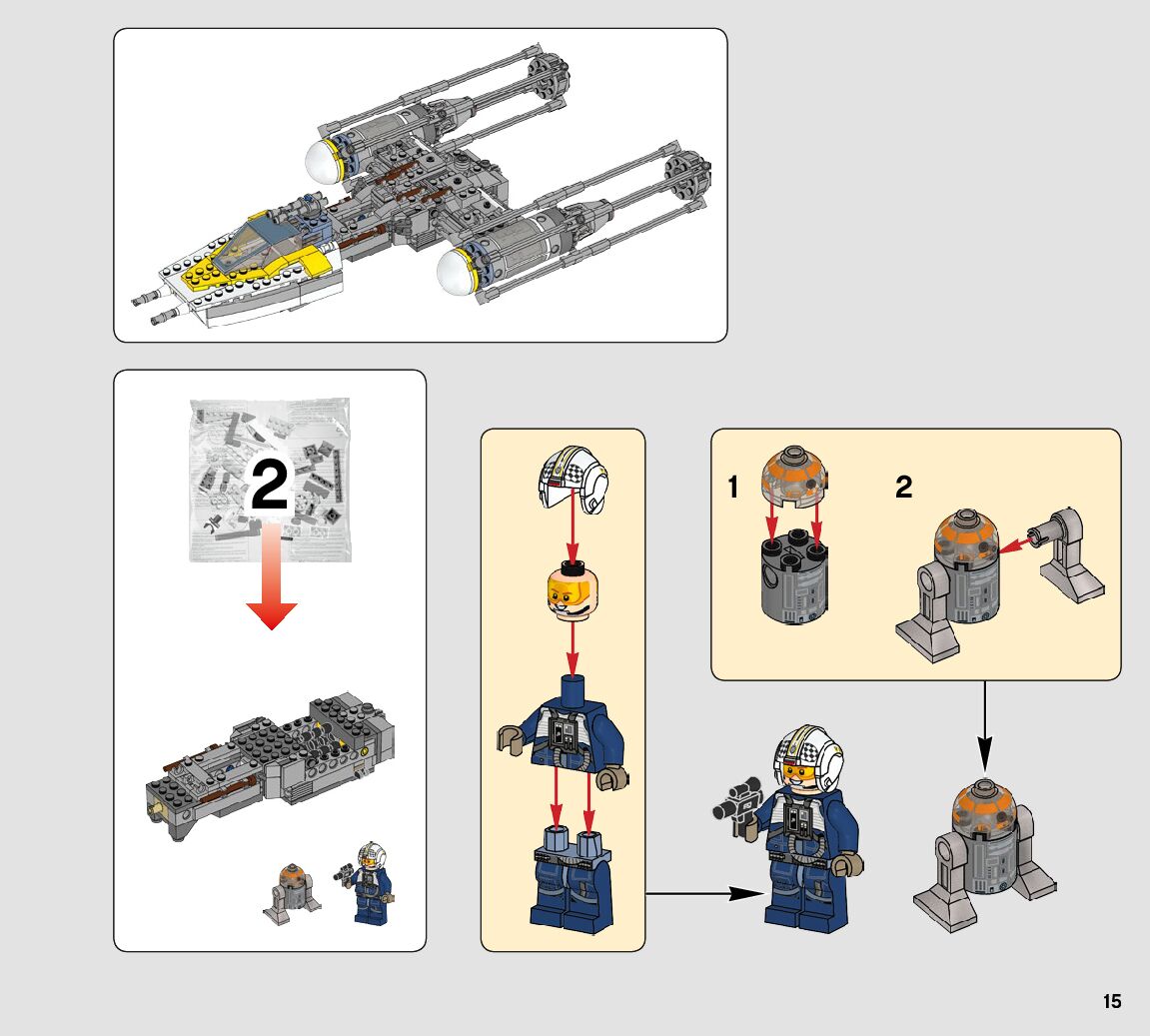 2

1

2

15