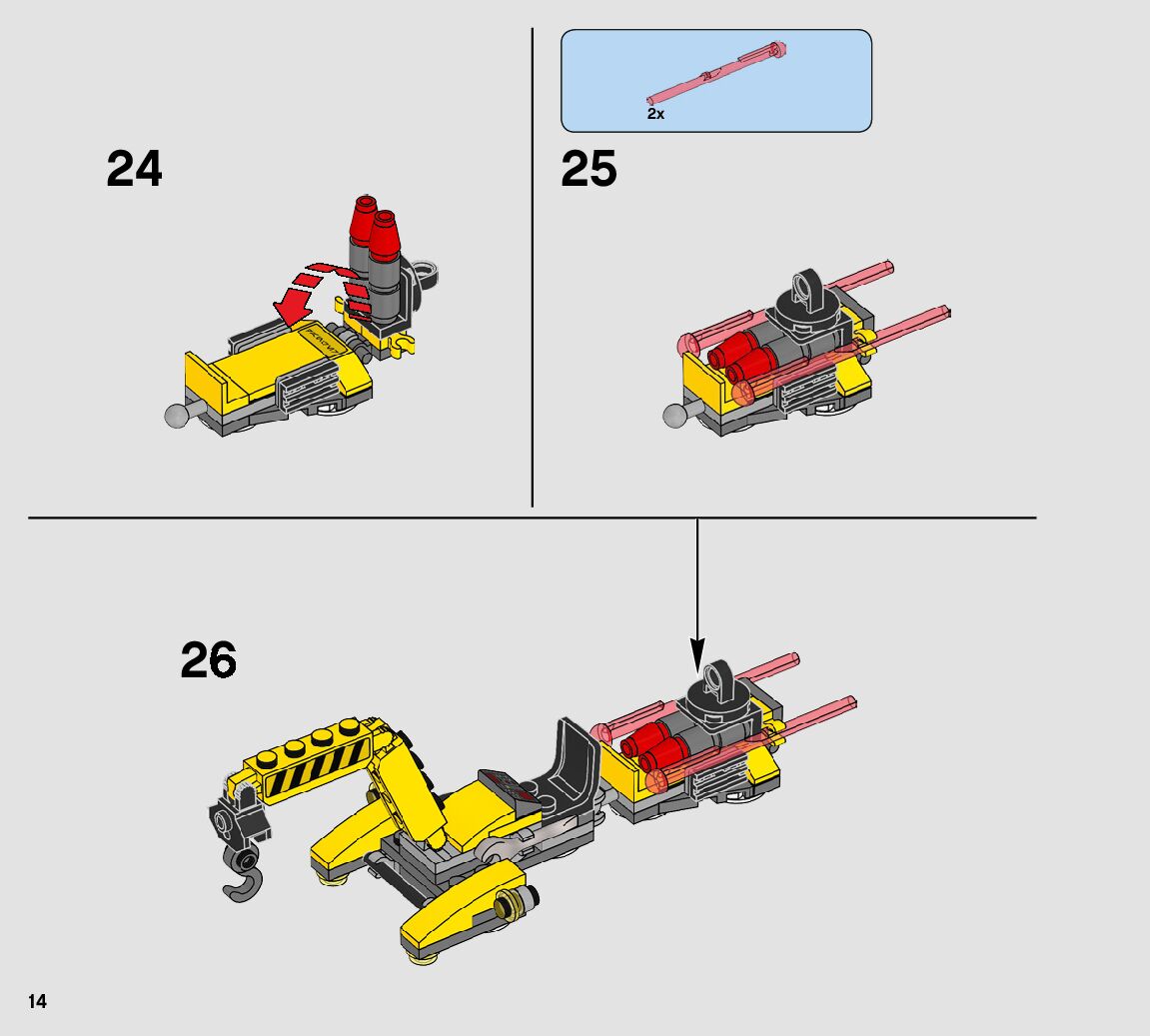 24

2x

25

26

14