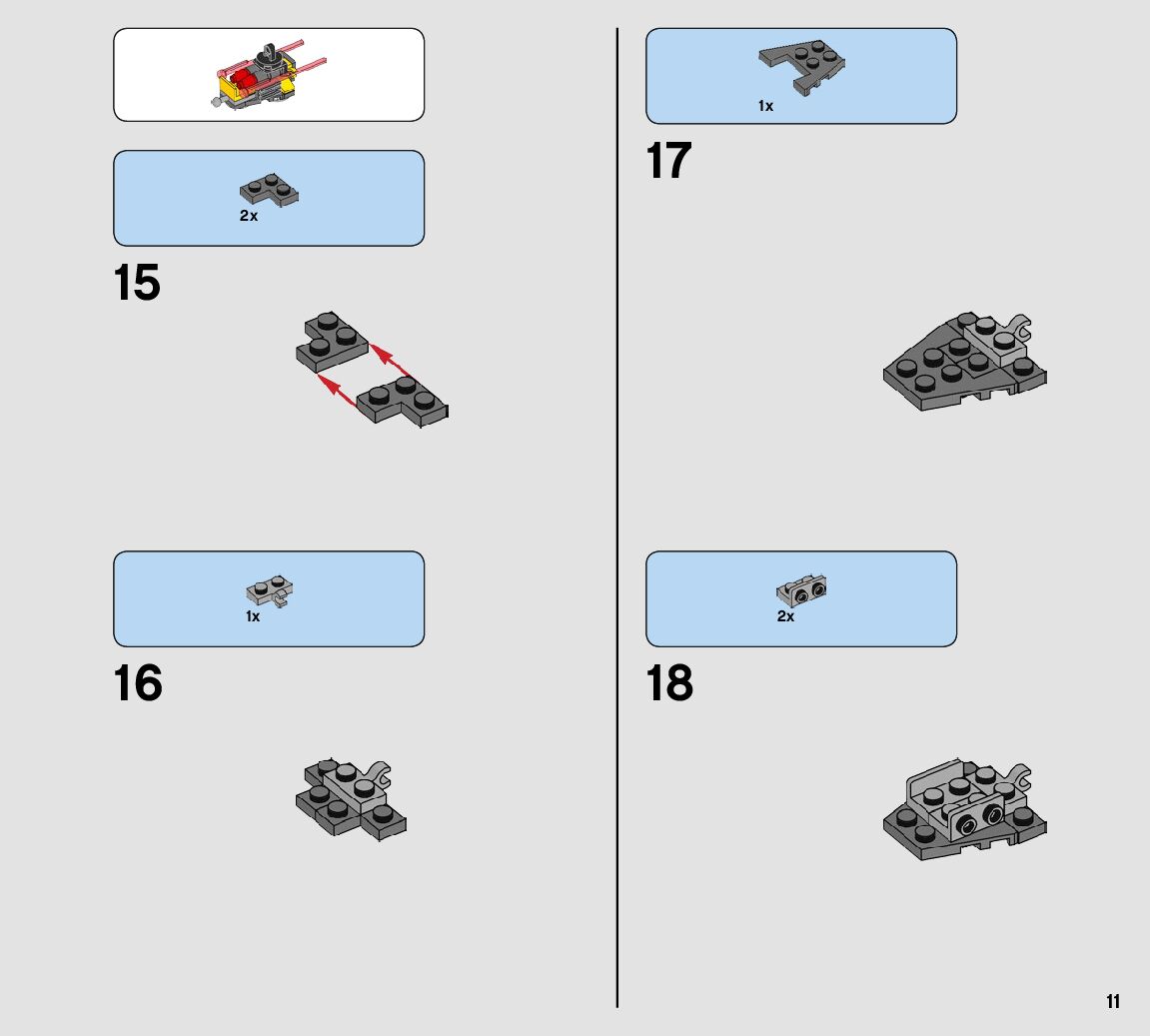 2x

15

1x

16

1x

17

2x

18

11