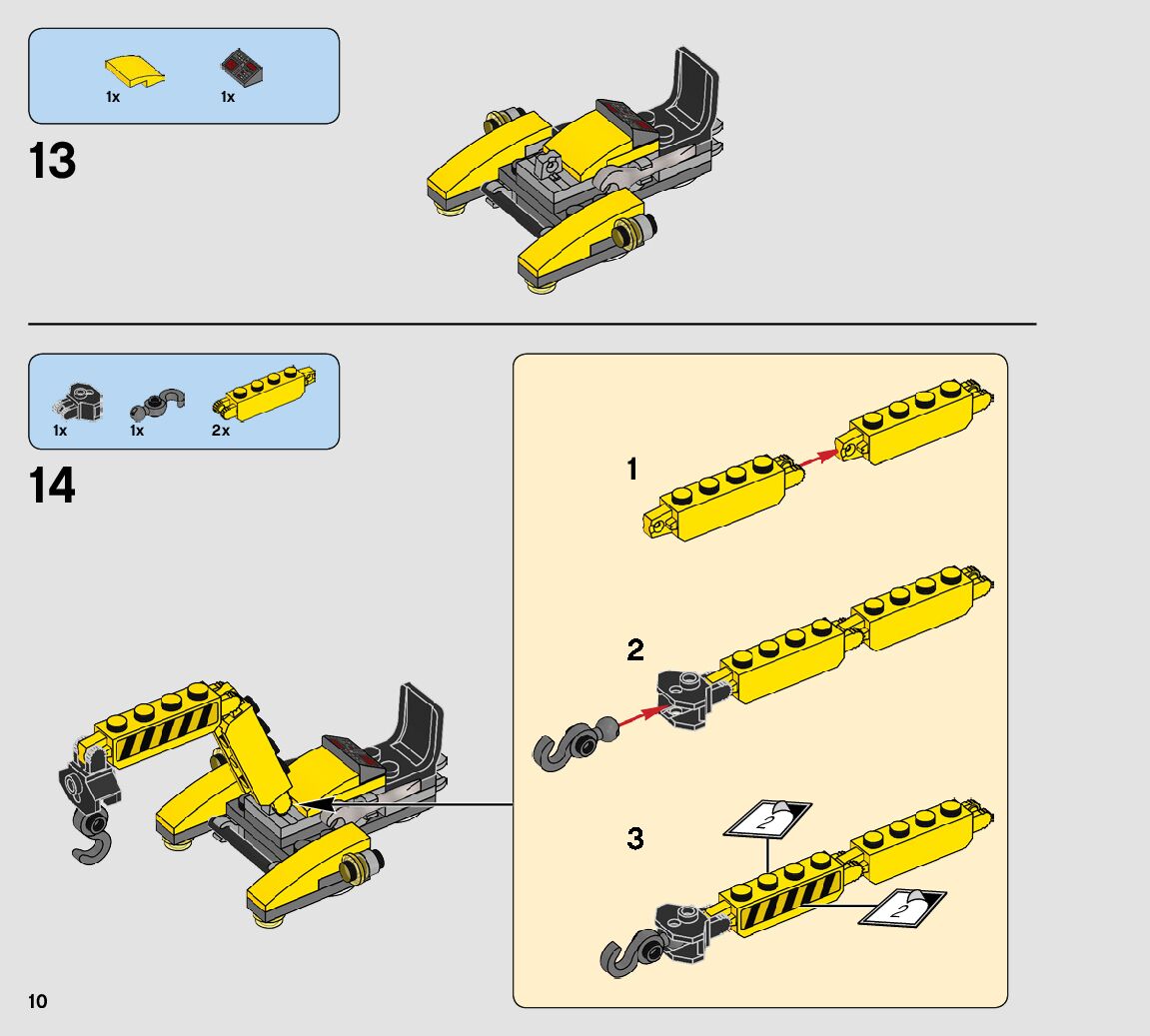 1x 1x

13

1x 1x 2x

14

1

2

3

2

2

10