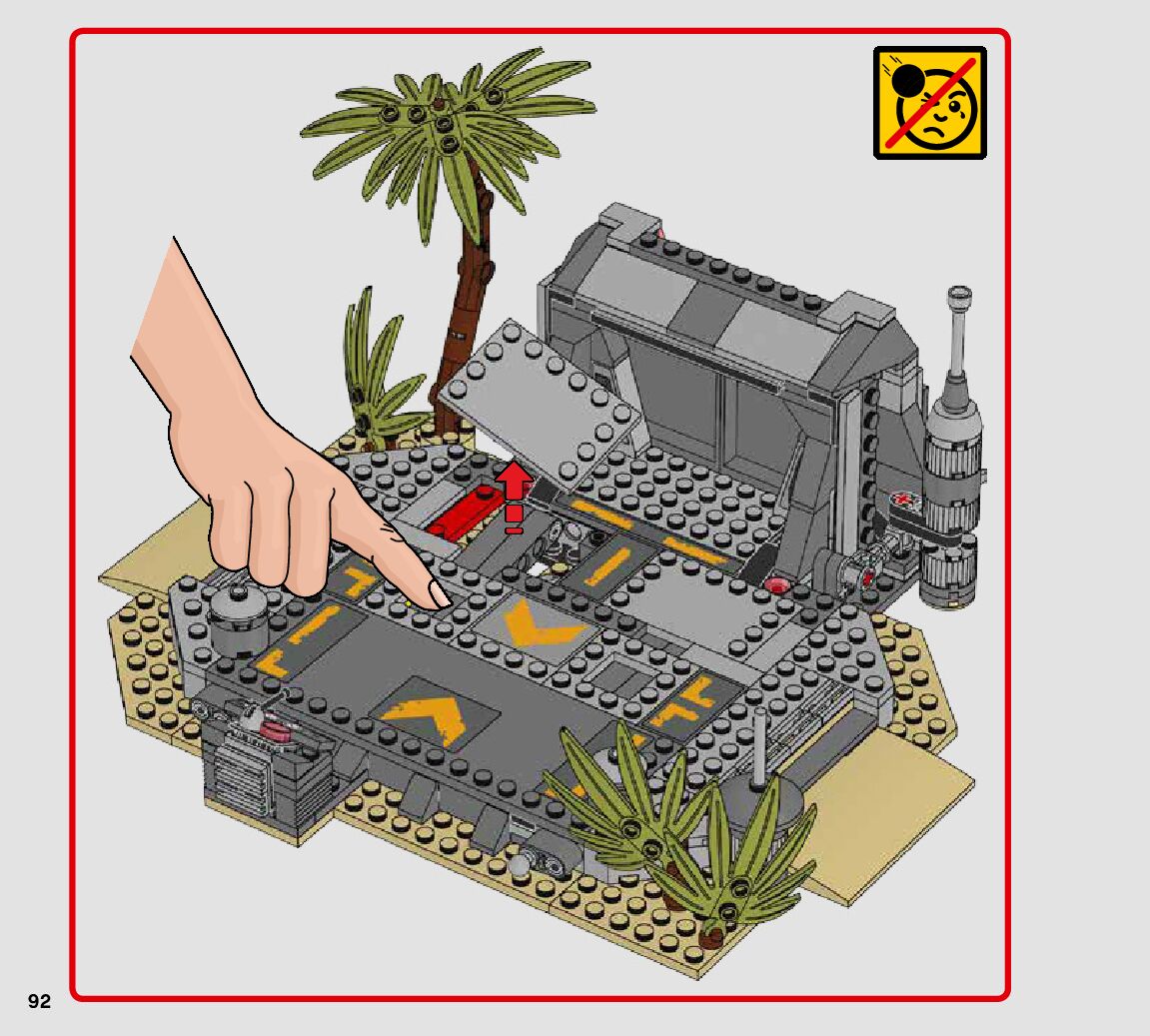 92