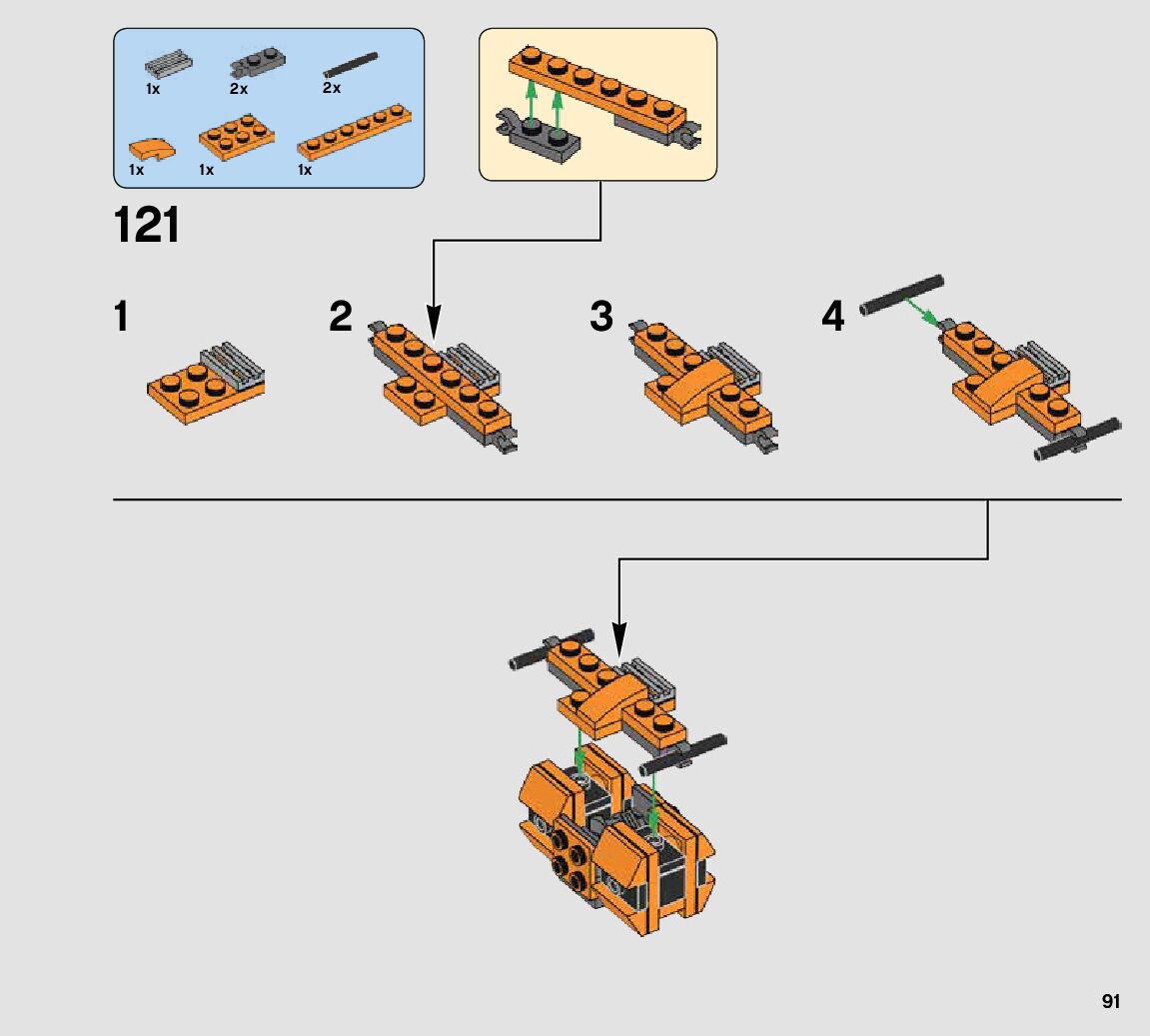 1x
2x
2x
1x
1x
1x

121

1

2

3

4

91