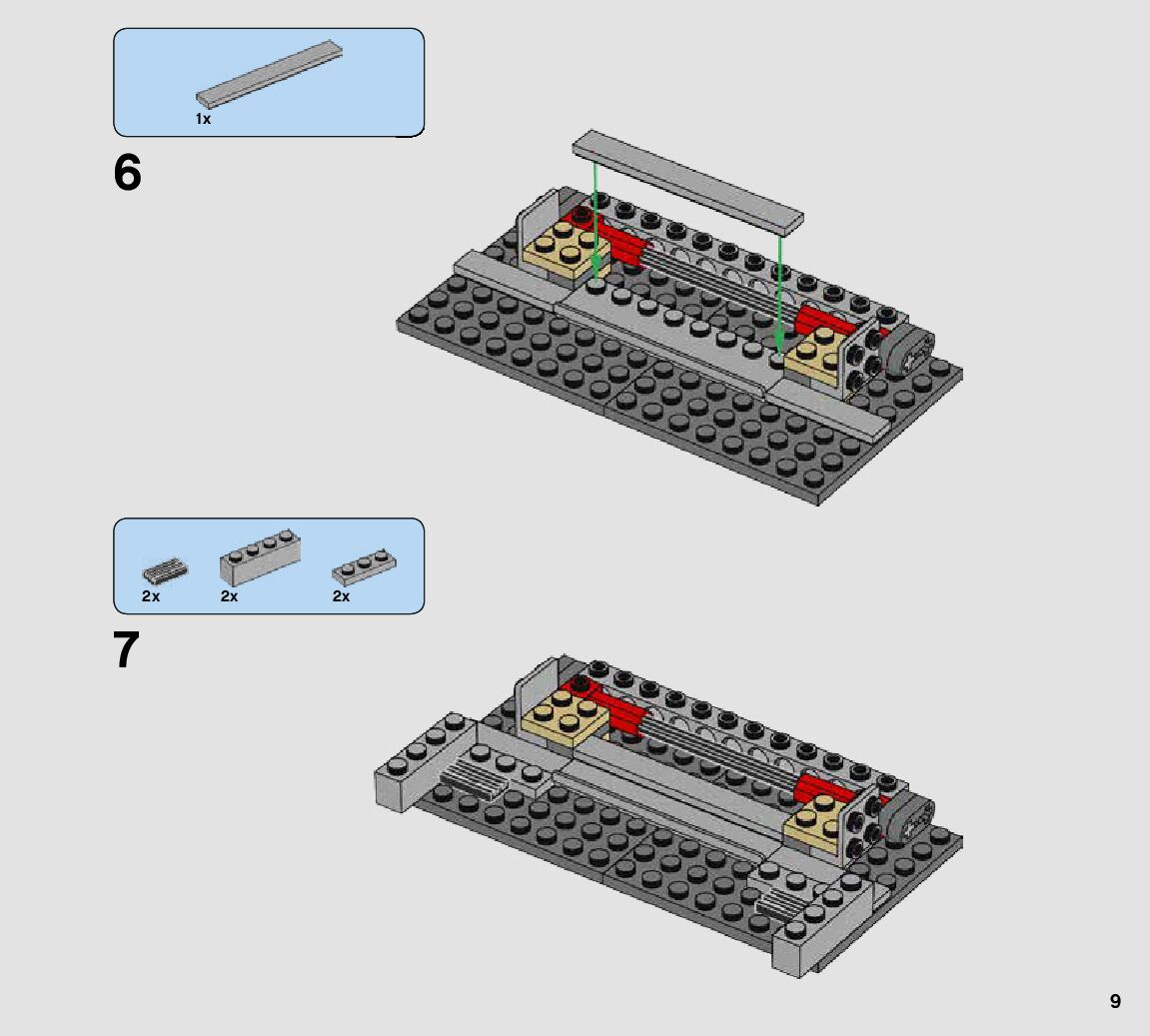 1x

6

2x 2x 2x

7

9