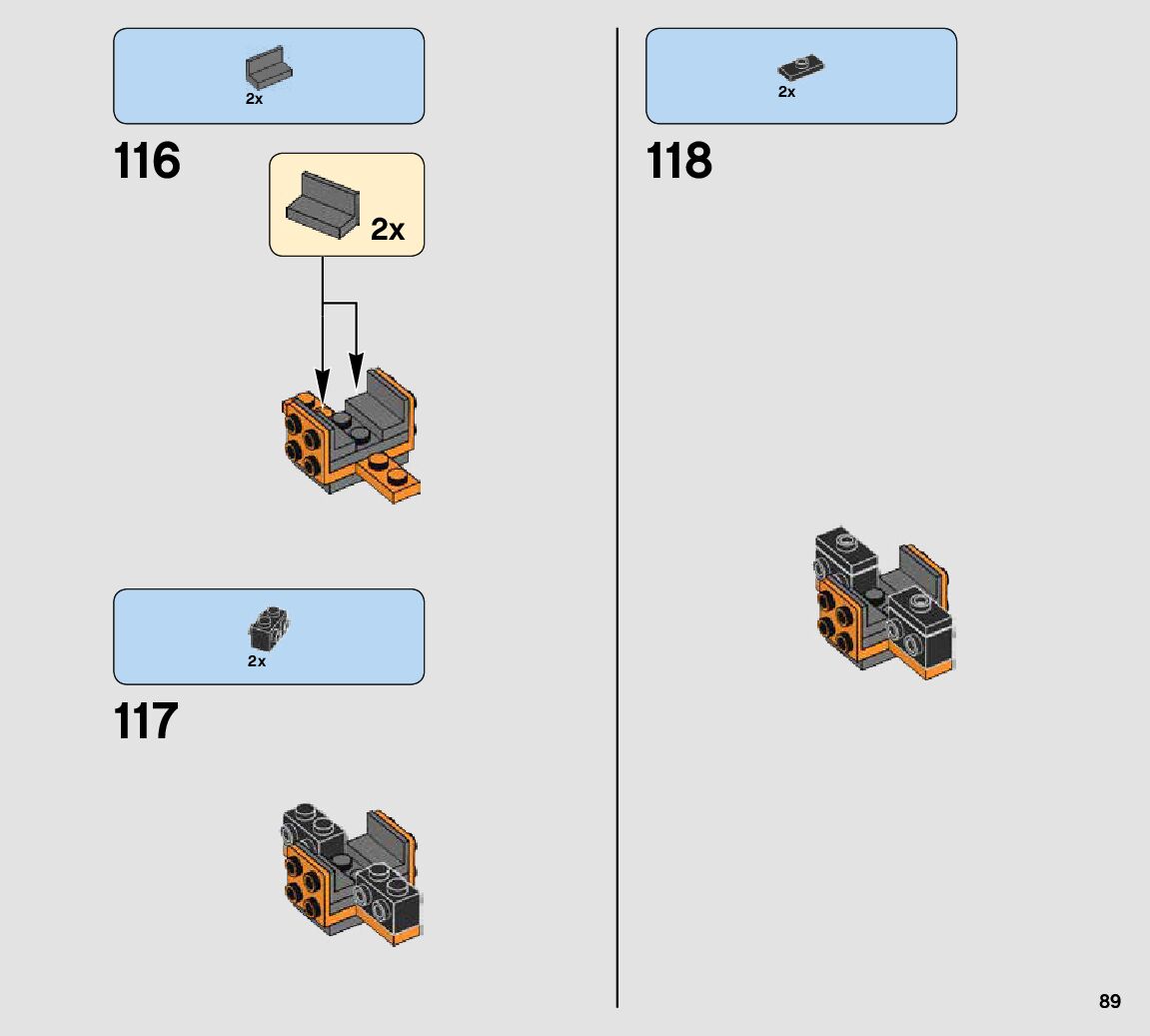 2x

116

2x

2x

117

2x

118

89