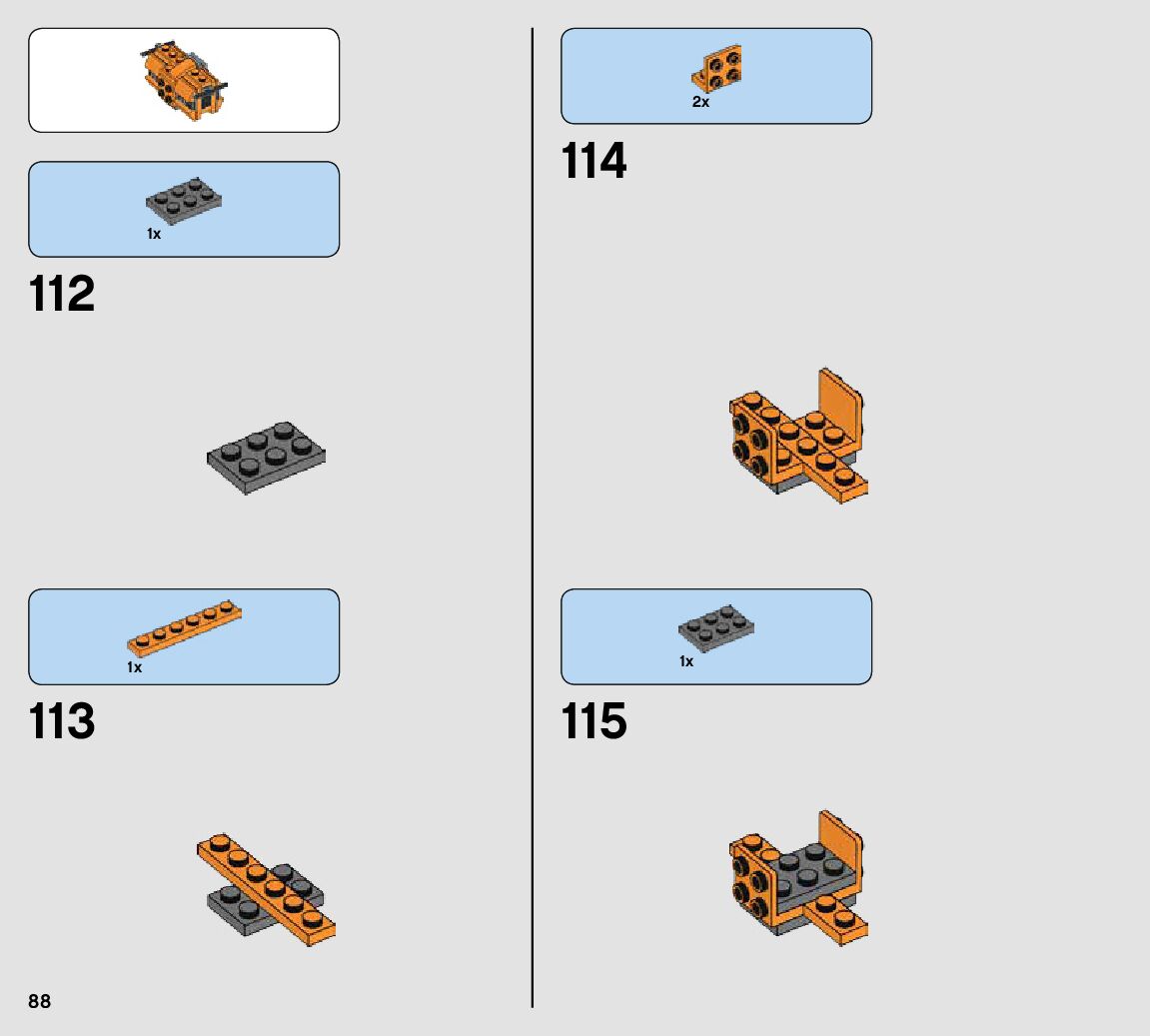 1x

112

1x

113

88

2x

114

1x

115