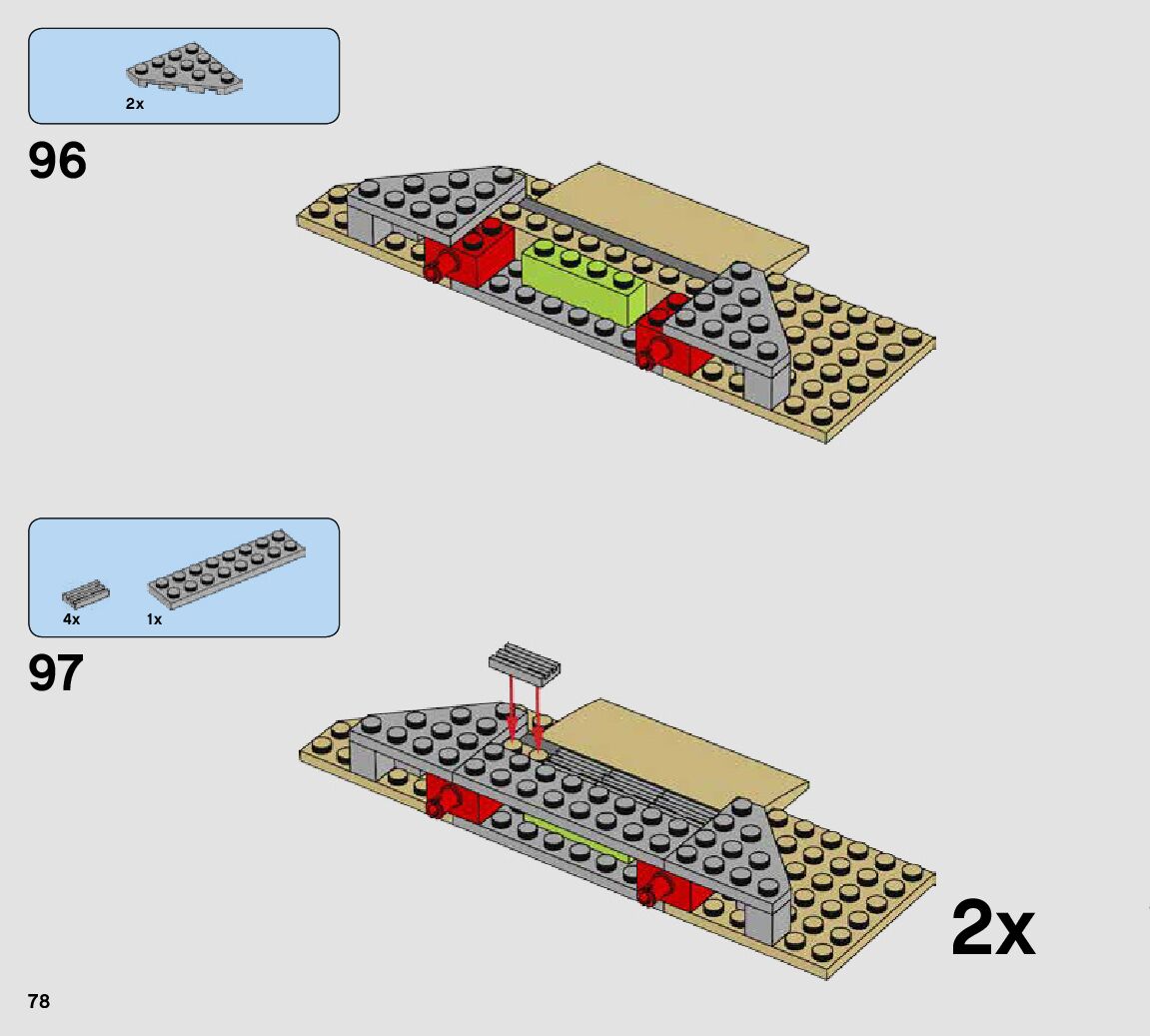 2x

96

4x

1x

97

2x

78